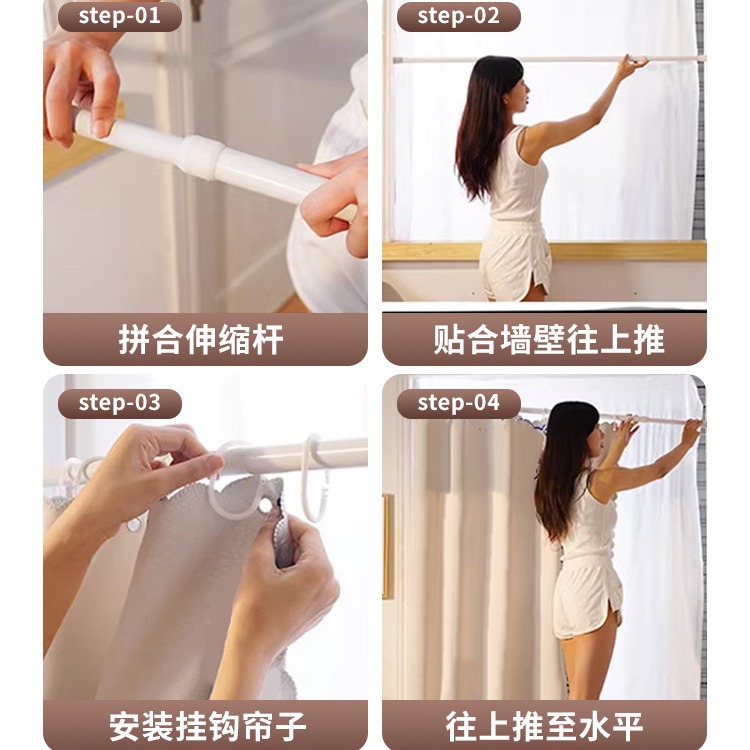 step-01

拼合伸缩杆

step-02

贴合墙壁往上推

step-03

安装挂钩帘子

step-04

往上推至水平