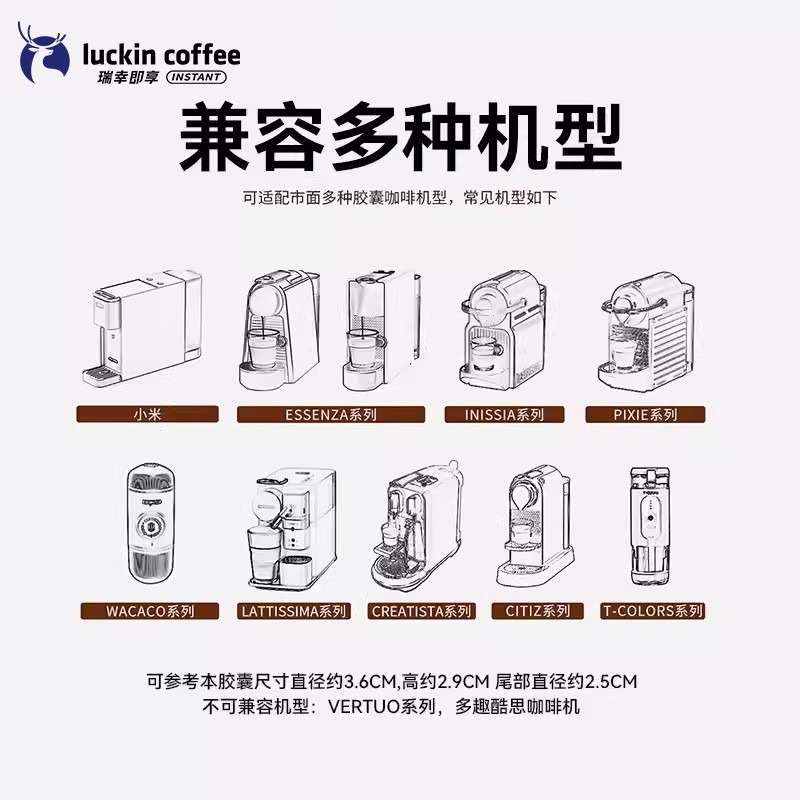 luckin coffee
瑞幸即享 INSTANT

兼容多种机型

可适配市面多种胶囊咖啡机型，常见机型如下

小米

ESSENZA系列

INISSIA系列

PIXIE系列

WACACO系列

LATTISSIMA系列

CREATISTA系列

CITIZ系列

T-COLORS系列

可参考本胶囊尺寸直径约3.6CM,高约2.9CM 尾部直径约2.5CM
不可兼容机型：VERTUO系列，多趣酷思咖啡机