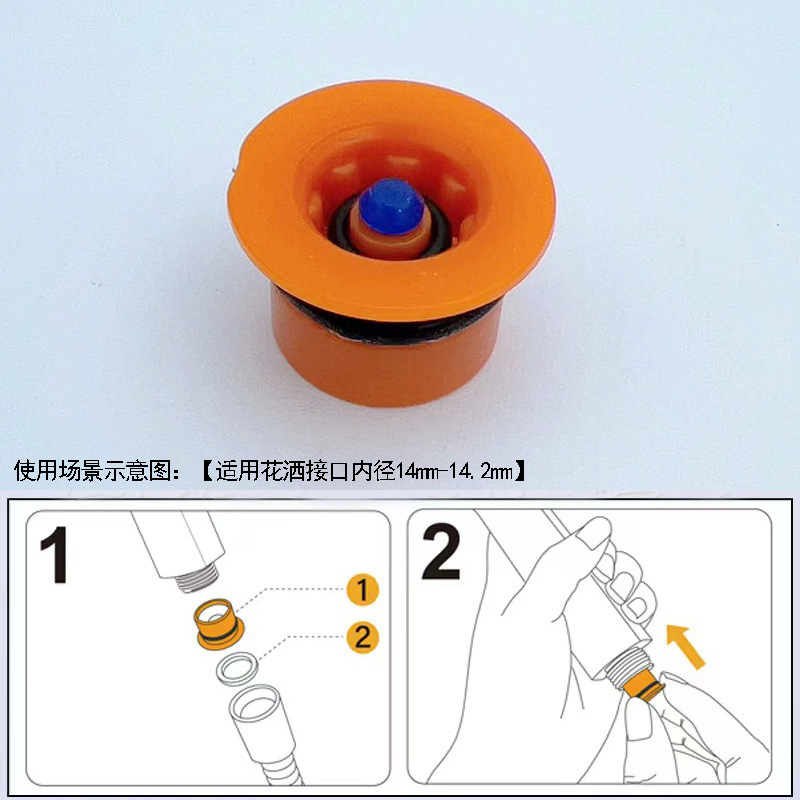 使用场景示意图：【适用花洒接口内径14mm-14.2mm】

1

1

2

2