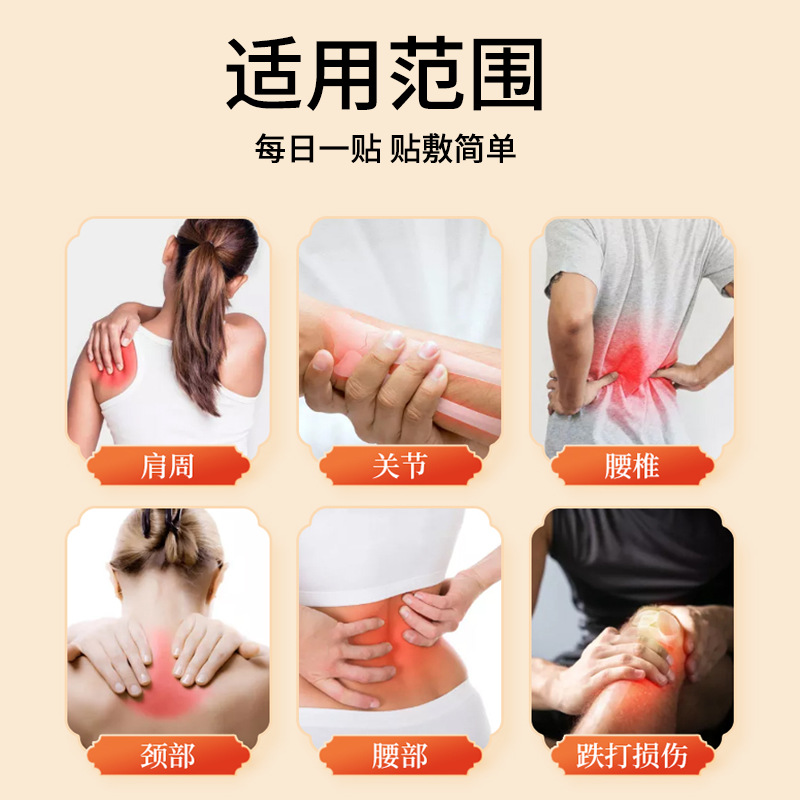 适用范围

每日一贴 贴敷简单

肩周

关节

腰椎

颈部

腰部

跌打损伤