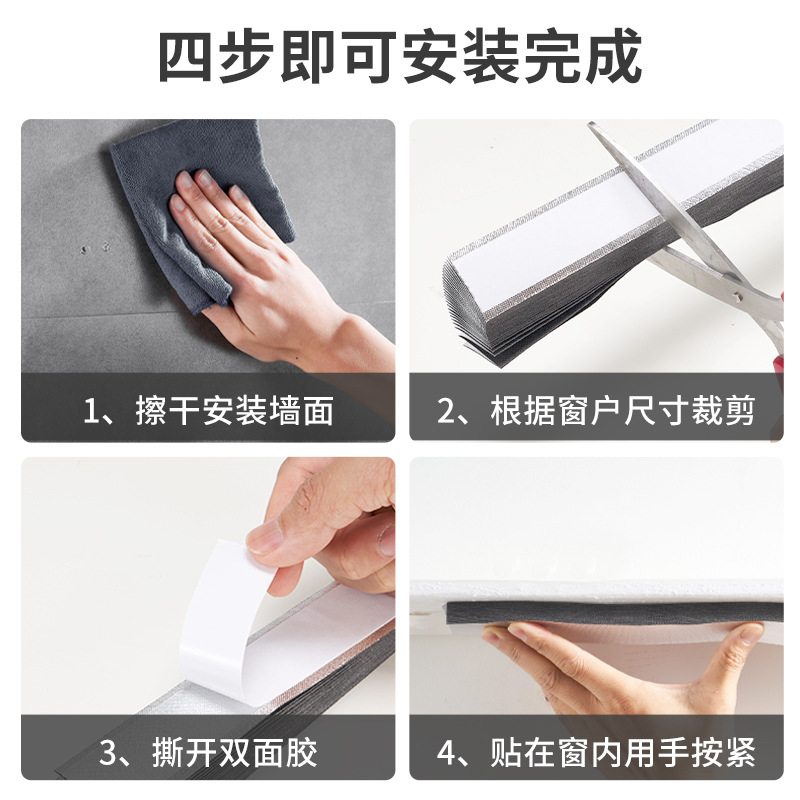 四步即可安装完成

1、擦干安装墙面

2、根据窗户尺寸裁剪

3、撕开双面胶

4、贴在窗内用手按紧