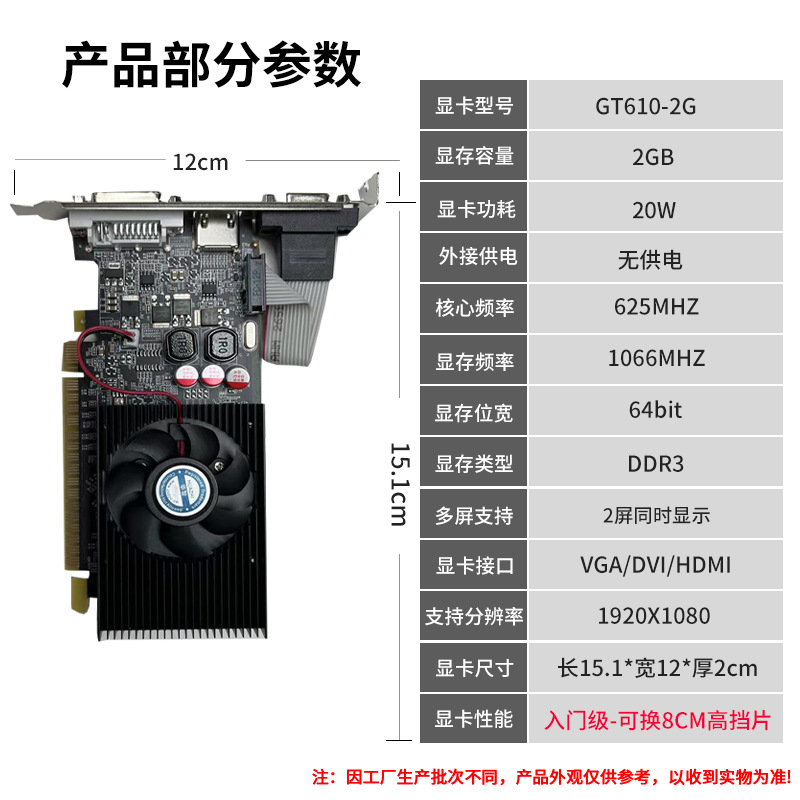 产品部分参数

12cm

15.1cm

| 显卡型号 | GT610-2G |
|---|---|
| 显存容量 | 2GB |
| 显卡功耗 | 20W |
| 外接供电 | 无供电 |
| 核心频率 | 625MHZ |
| 显存频率 | 1066MHZ |
| 显存位宽 | 64bit |
| 显存类型 | DDR3 |
| 多屏支持 | 2屏同时显示 |
| 显卡接口 | VGA/DVI/HDMI |
| 支持分辨率 | 1920X1080 |
| 显卡尺寸 | 长15.1*宽12*厚2cm |
| 显卡性能 | 入门级-可换8CM高挡片 |

注：因工厂生产批次不同，产品外观仅供参考，以收到实物为准！