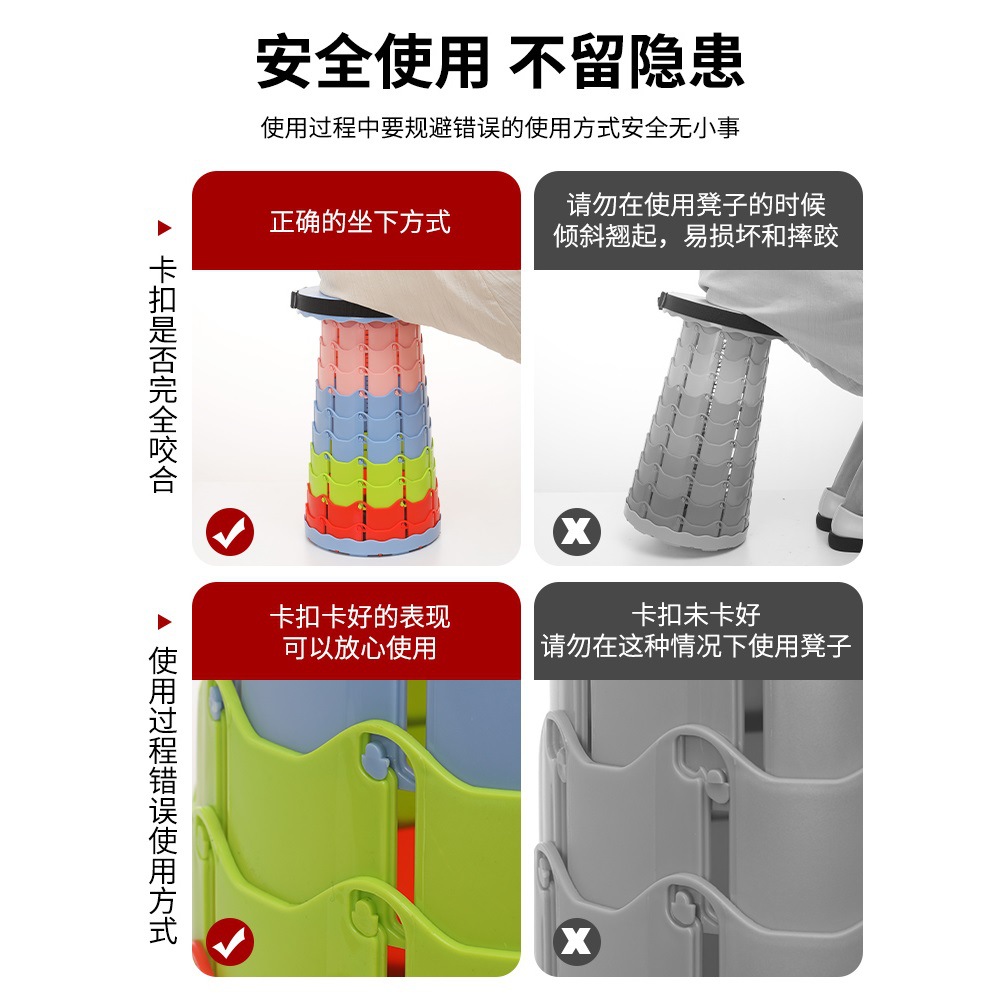 安全使用 不留隐患

使用过程中要规避错误的使用方式安全无小事

卡扣是否完全咬合

正确的坐下方式

请勿在使用凳子的时候倾斜翘起，易损坏和摔跤

使用过程错误使用方式

卡扣卡好的表现
可以放心使用

卡扣未卡好
请勿在这种情况下使用凳子