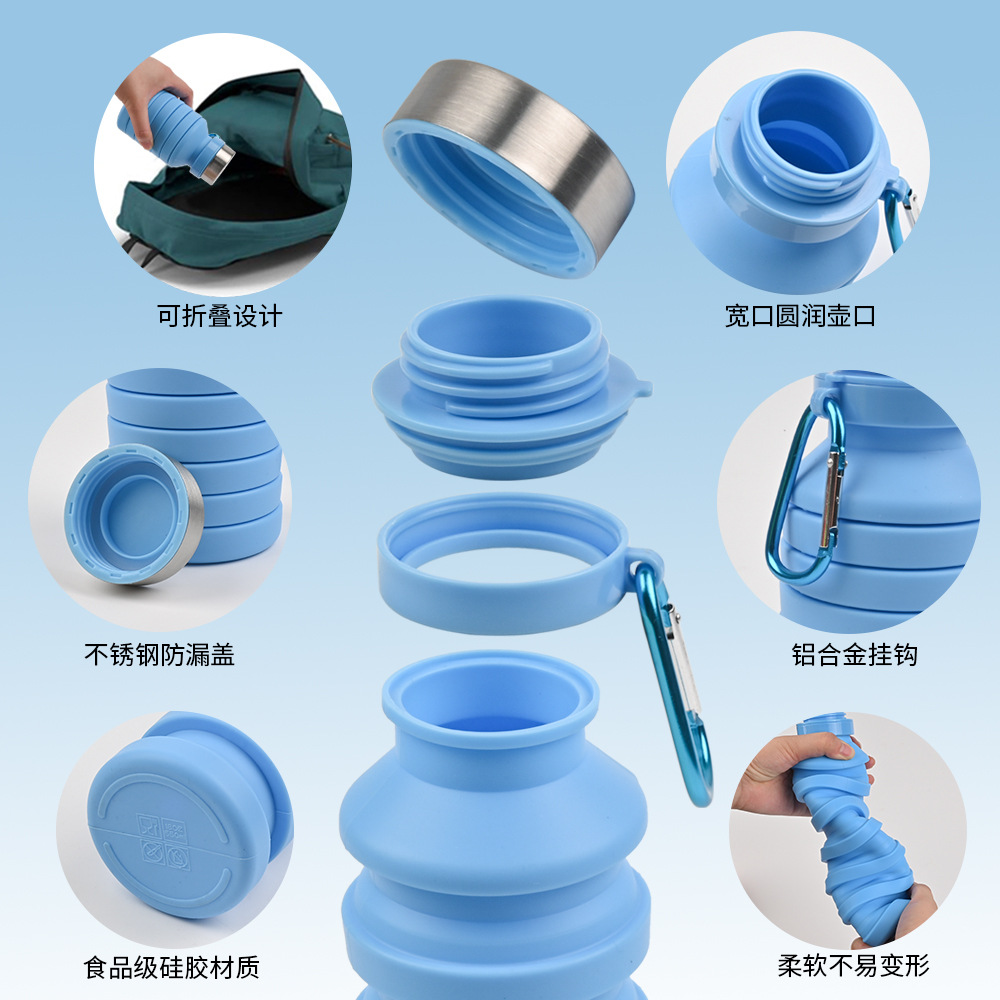 可折叠设计

宽口圆润壶口

不锈钢防漏盖

铝合金挂钩

食品级硅胶材质

柔软不易变形