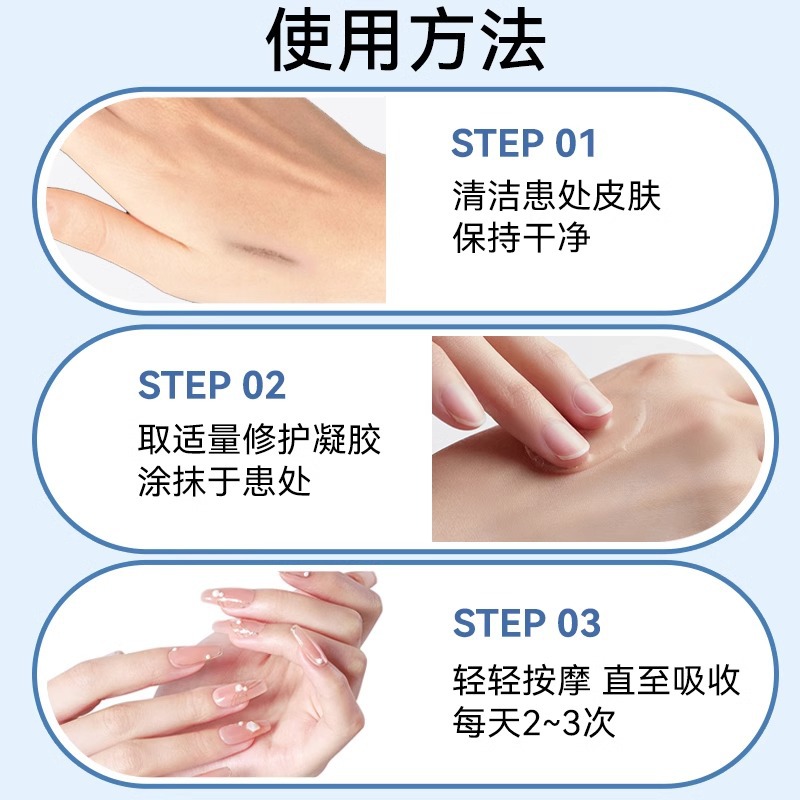 使用方法

STEP 01
清洁患处皮肤
保持干净

STEP 02
取适量修护凝胶
涂抹于患处

STEP 03
轻轻按摩 直至吸收
每天2~3次