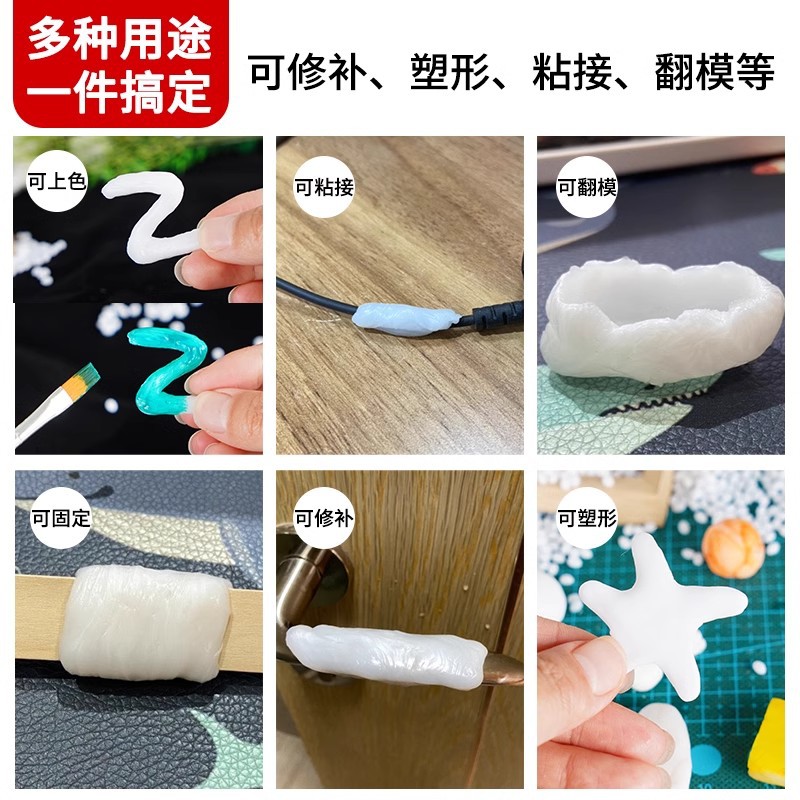 多种用途
一件搞定

可修补、塑形、粘接、翻模等

可上色

可粘接

可翻模

可固定

可修补

可塑形