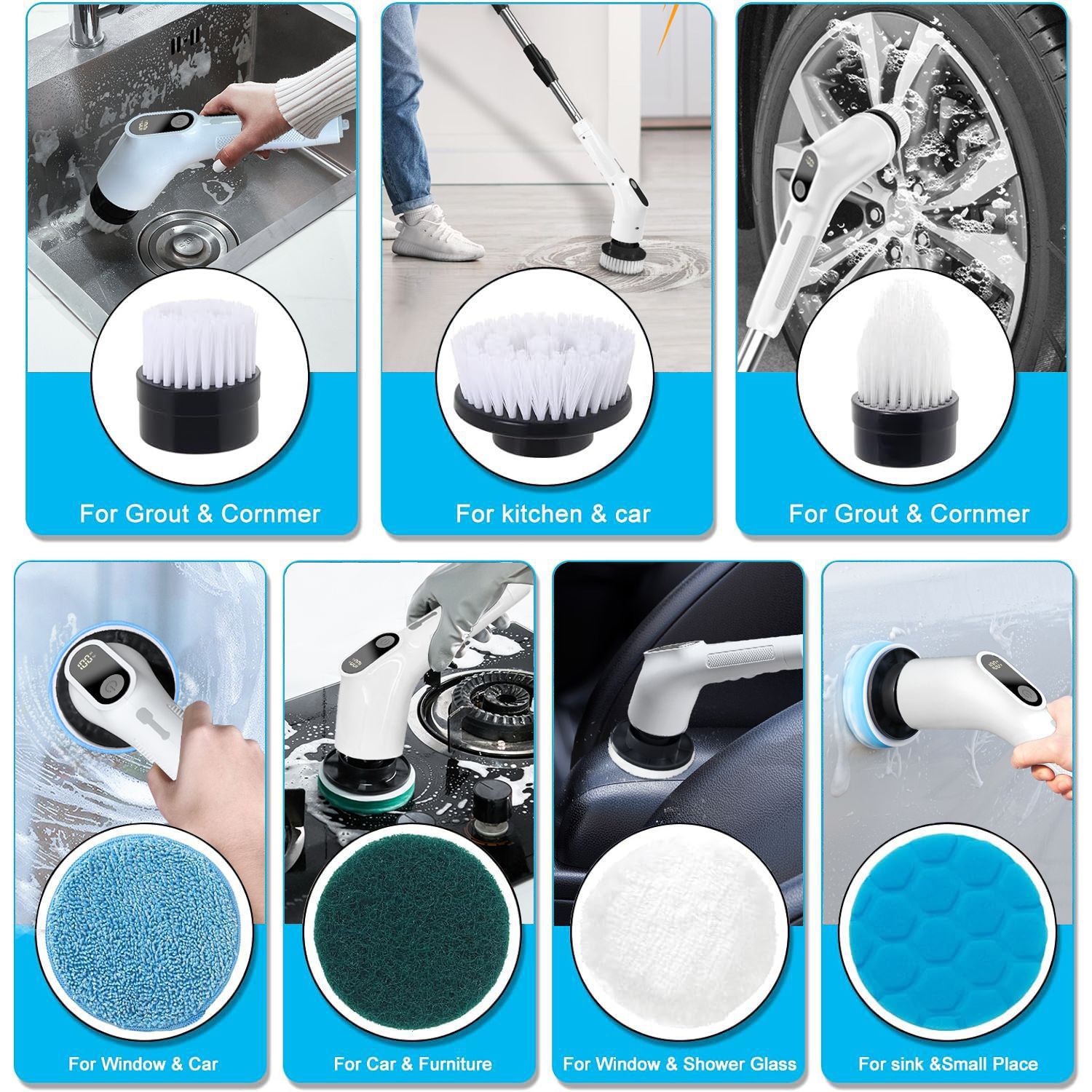 For Grout & Cornmer

For kitchen & car

For Grout & Cornmer

For Window & Car

For Car & Furniture

For Window & Shower Glass

For sink &Small Place