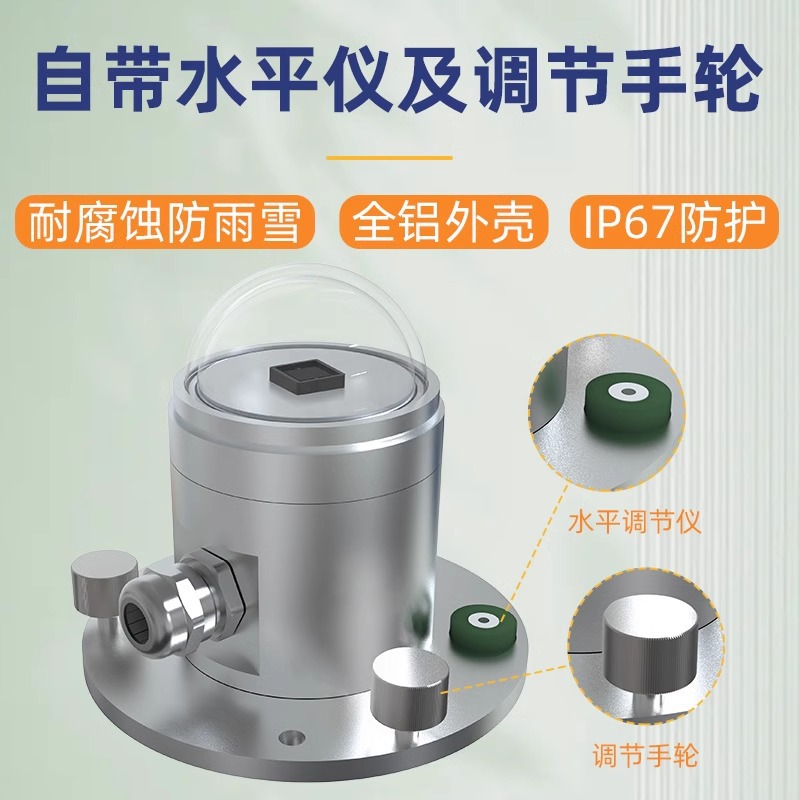 自带水平仪及调节手轮

耐腐蚀防雨雪

全铝外壳

IP67防护

水平调节仪

调节手轮