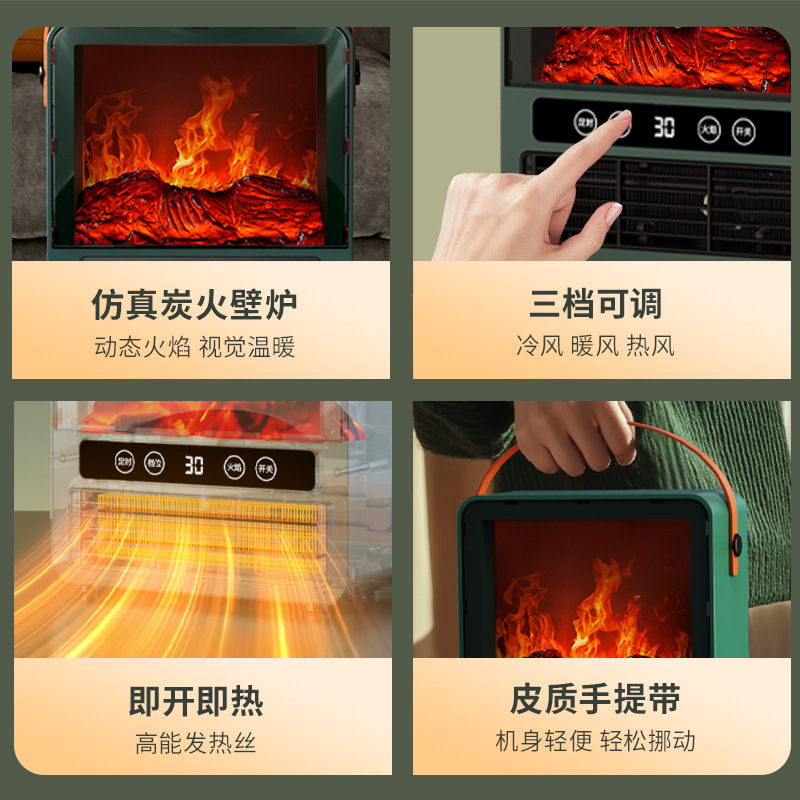 仿真炭火壁炉
动态火焰 视觉温暖

定时 30 火焰 开关

三档可调
冷风 暖风 热风

定时 档位 30 火焰 开关

即开即热
高能发热丝

皮质手提带
机身轻便 轻松挪动