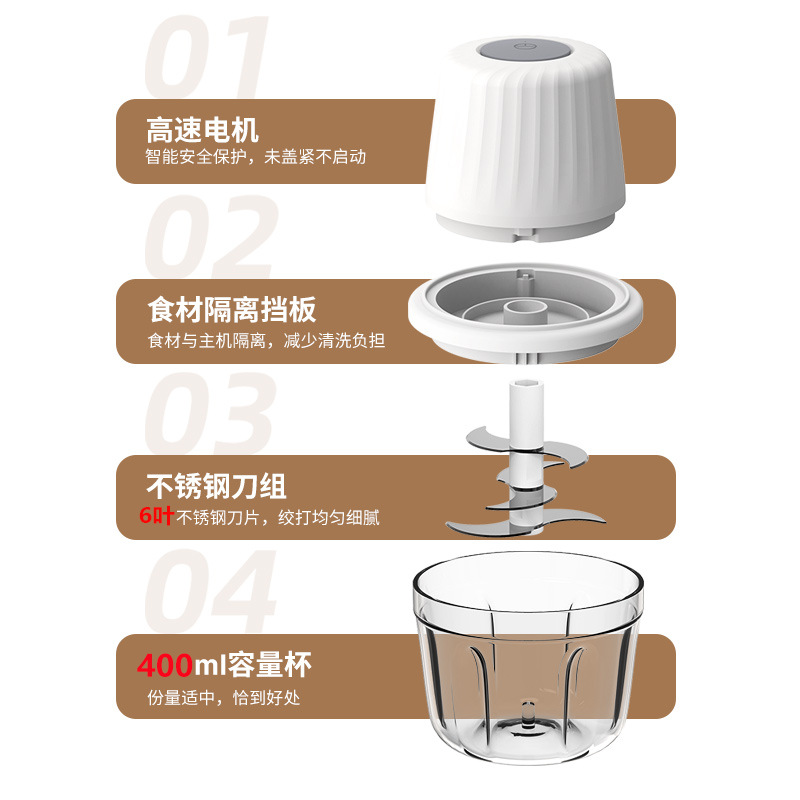 01
高速电机
智能安全保护，未盖紧不启动

02
食材隔离挡板
食材与主机隔离，减少清洗负担

03
不锈钢刀组
6叶不锈钢刀片，绞打均匀细腻

04
400ml容量杯
份量适中，恰到好处