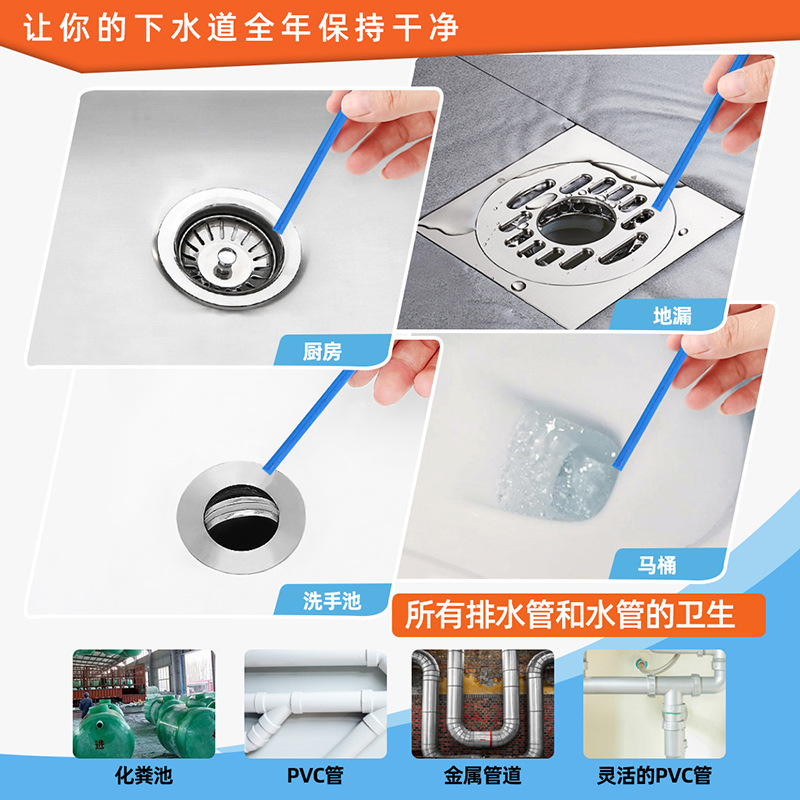 让你的下水道全年保持干净

厨房

地漏

洗手池

马桶

所有排水管和水管的卫生

化粪池

PVC管

金属管道

灵活的PVC管