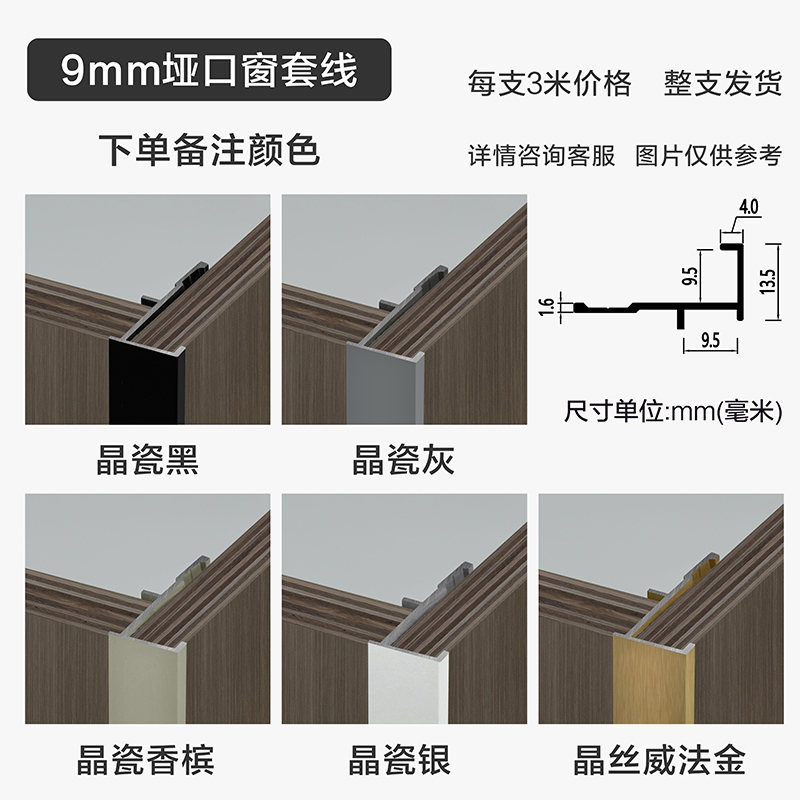 9mm垭口窗套线

每支3米价格　整支发货

下单备注颜色

详情咨询客服　图片仅供参考

4.0
9.5
13.5
1.6
9.5

尺寸单位:mm(毫米)

晶瓷黑

晶瓷灰

晶瓷香槟

晶瓷银

晶丝威法金