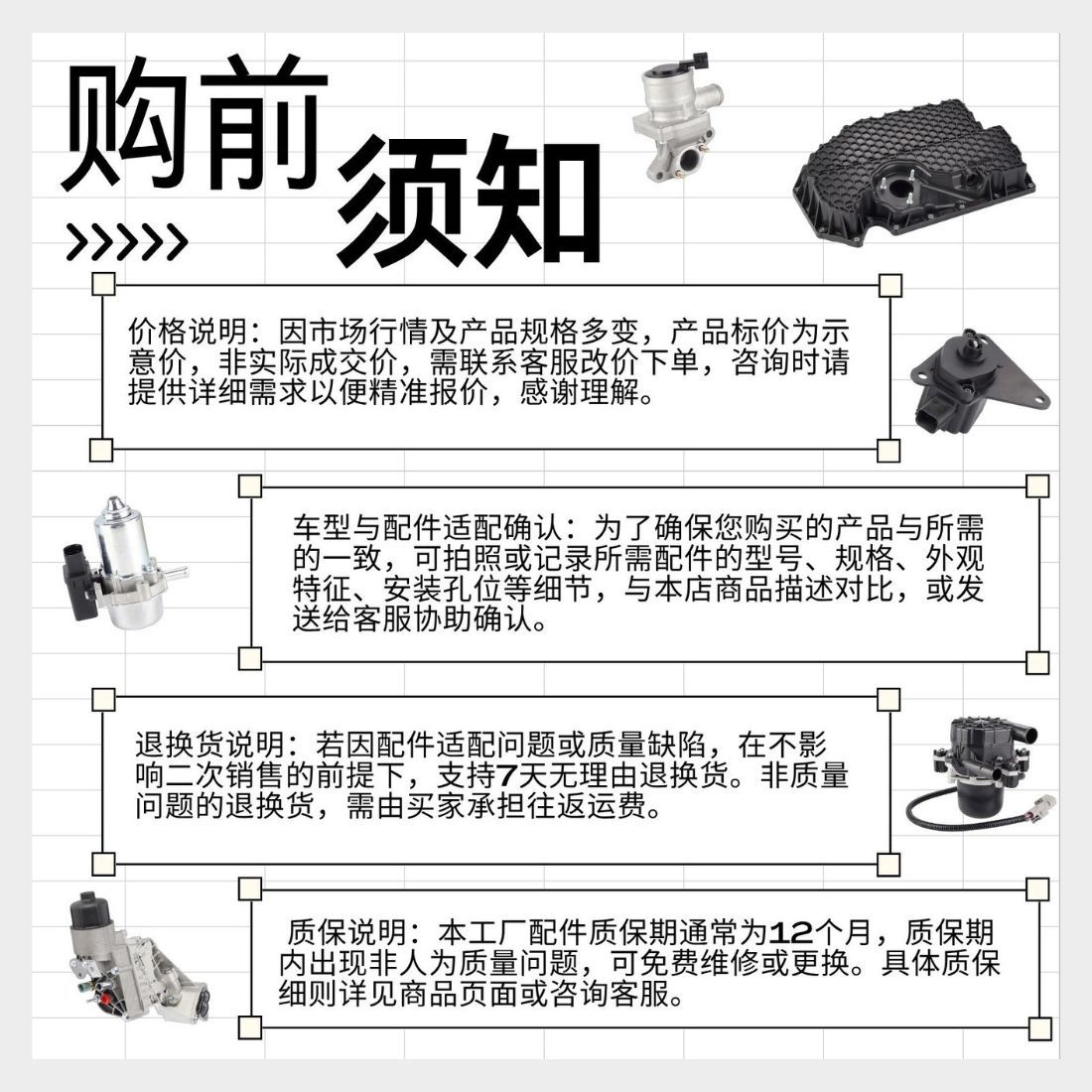 购前须知

>>>>>

价格说明：因市场行情及产品规格多变，产品标价为示意价，非实际成交价，需联系客服改价下单，咨询时请提供详细需求以便精准报价，感谢理解。

车型与配件适配确认：为了确保您购买的产品与所需的一致，可拍照或记录所需配件的型号、规格、外观特征、安装孔位等细节，与本店商品描述对比，或发送给客服协助确认。

退换货说明：若因配件适配问题或质量缺陷，在不影响二次销售的前提下，支持7天无理由退换货。非质量问题的退换货，需由买家承担往返运费。

质保说明：本工厂配件质保期通常为12个月，质保期内出现非人为质量问题，可免费维修或更换。具体质保细则详见商品页面或咨询客服。