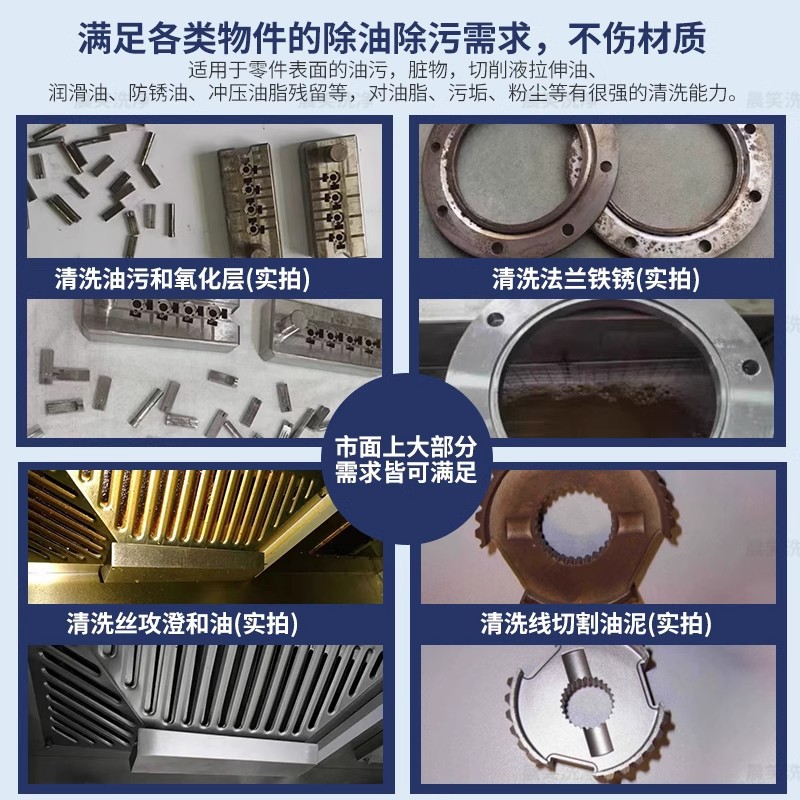 满足各类物件的除油除污需求，不伤材质

适用于零件表面的油污，脏物，切削液拉伸油、润滑油、防锈油、冲压油脂残留等，对油脂、污垢、粉尘等有很强的清洗能力。

清洗油污和氧化层(实拍)

清洗法兰铁锈(实拍)

市面上大部分需求皆可满足

清洗丝攻澄和油(实拍)

清洗线切割油泥(实拍)