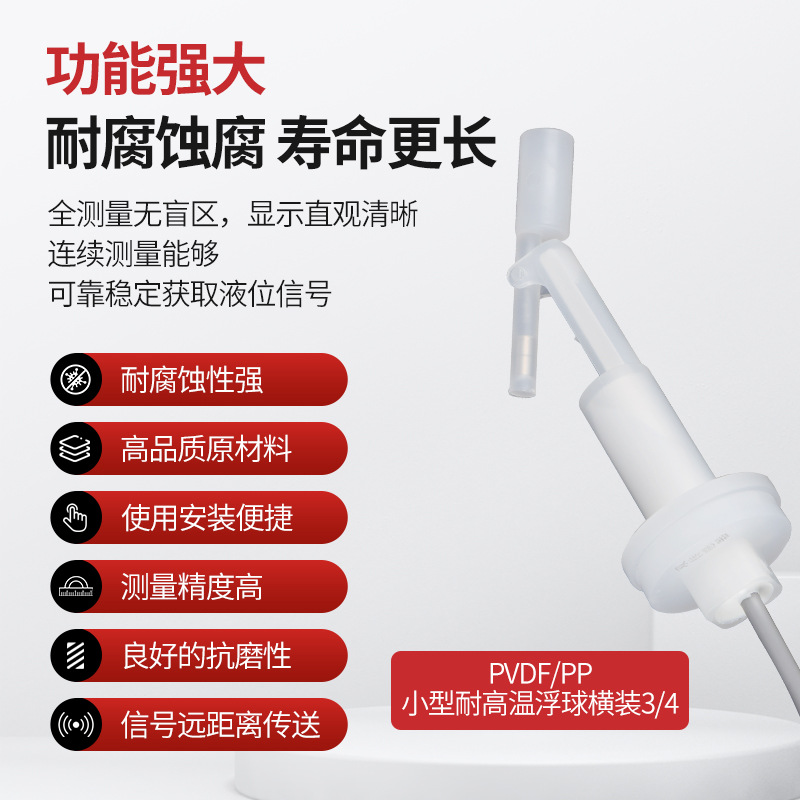 功能强大
耐腐蚀腐 寿命更长

全测量无盲区，显示直观清晰
连续测量能够
可靠稳定获取液位信号

耐腐蚀性强

高品质原材料

使用安装便捷

测量精度高

良好的抗磨性

信号远距离传送

PVDF/PP
小型耐高温浮球横装3/4