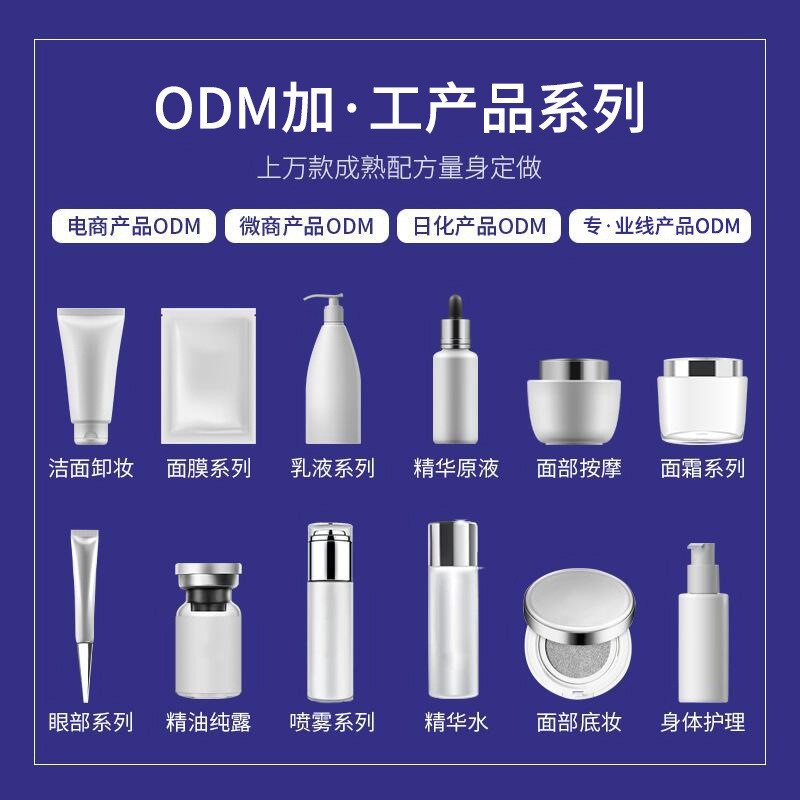 ODM加·工产品系列

上万款成熟配方量身定做

电商产品ODM 微商产品ODM 日化产品ODM 专·业线产品ODM

洁面卸妆 面膜系列 乳液系列 精华原液 面部按摩 面霜系列

眼部系列 精油纯露 喷雾系列 精华水 面部底妆 身体护理