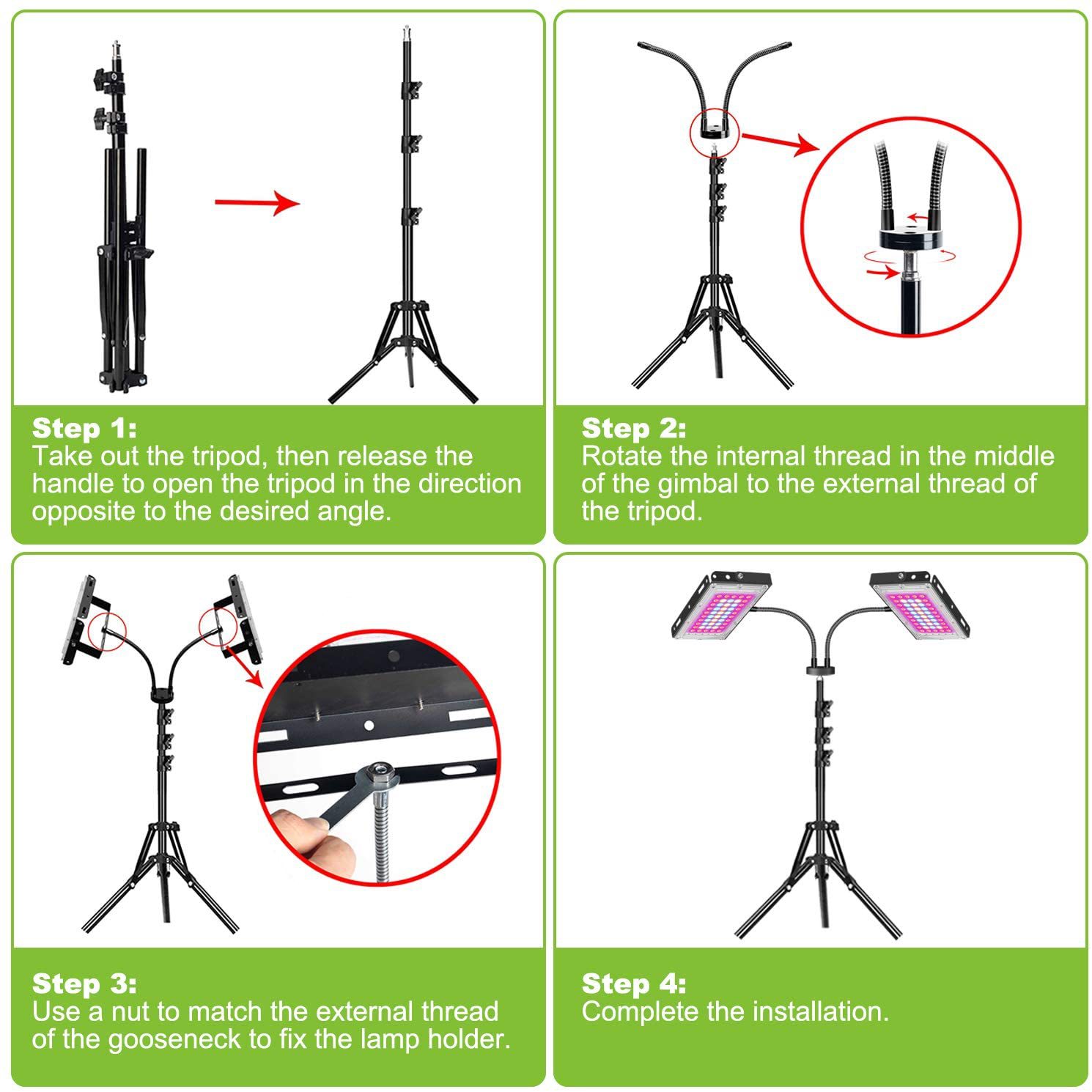 Step 1:
Take out the tripod, then release the handle to open the tripod in the direction opposite to the desired angle.

Step 2:
Rotate the internal thread in the middle of the gimbal to the external thread of the tripod.

Step 3:
Use a nut to match the external thread of the gooseneck to fix the lamp holder.

Step 4:
Complete the installation.