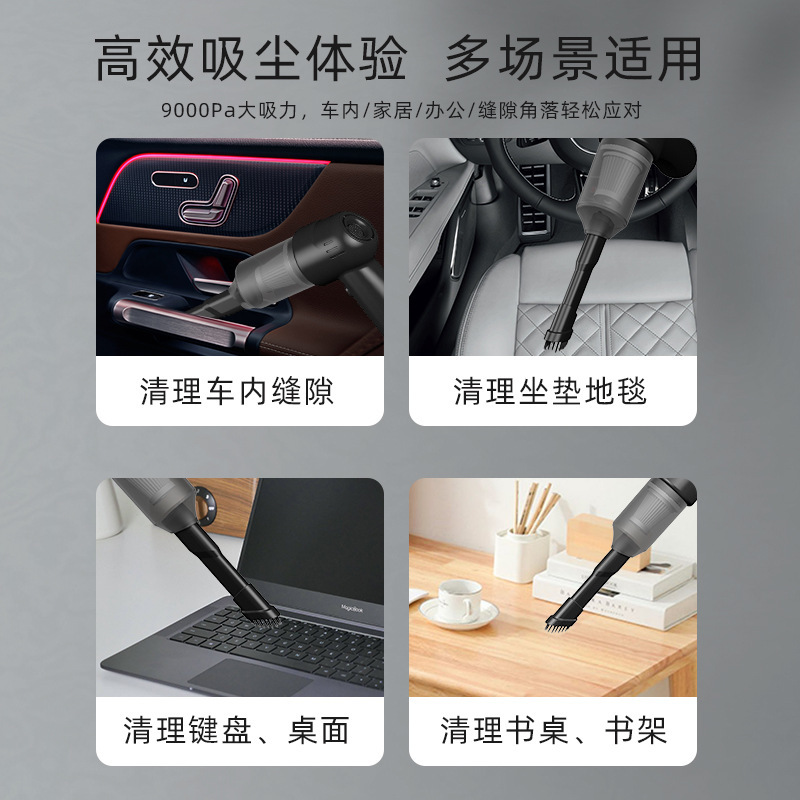 高效吸尘体验　多场景适用

9000Pa大吸力，车内/家居/办公/缝隙角落轻松应对

清理车内缝隙

清理坐垫地毯

MagicBook

清理键盘、桌面

清理书桌、书架