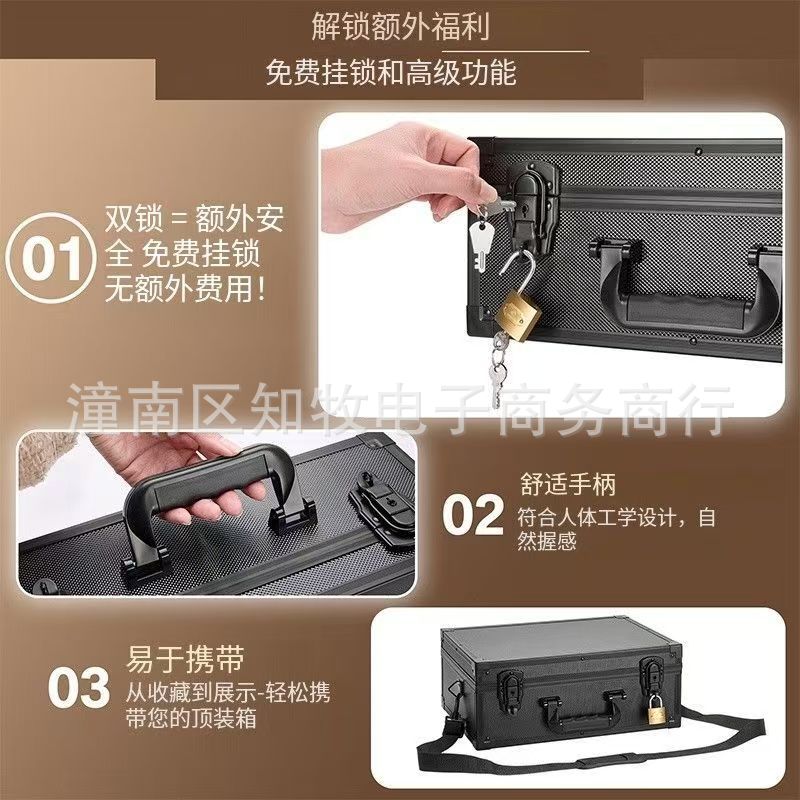 解锁额外福利

免费挂锁和高级功能

01 双锁 = 额外安全 免费挂锁 无额外费用!

潼南区知牧电子商务商行

02 舒适手柄
符合人体工学设计，自然握感

03 易于携带
从收藏到展示-轻松携带您的顶装箱