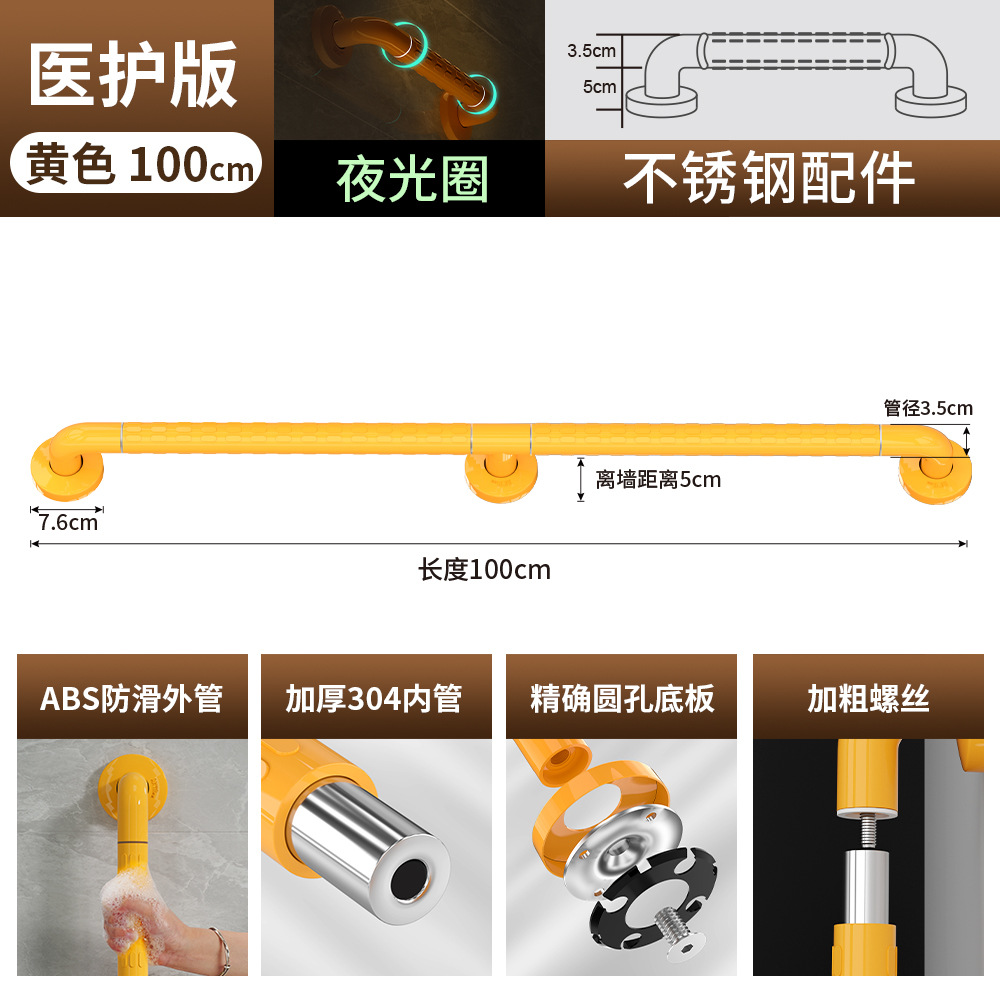 医护版

黄色 100cm

夜光圈

3.5cm
5cm

不锈钢配件

管径3.5cm
离墙距离5cm
7.6cm
长度100cm

ABS防滑外管

加厚304内管

精确圆孔底板

加粗螺丝