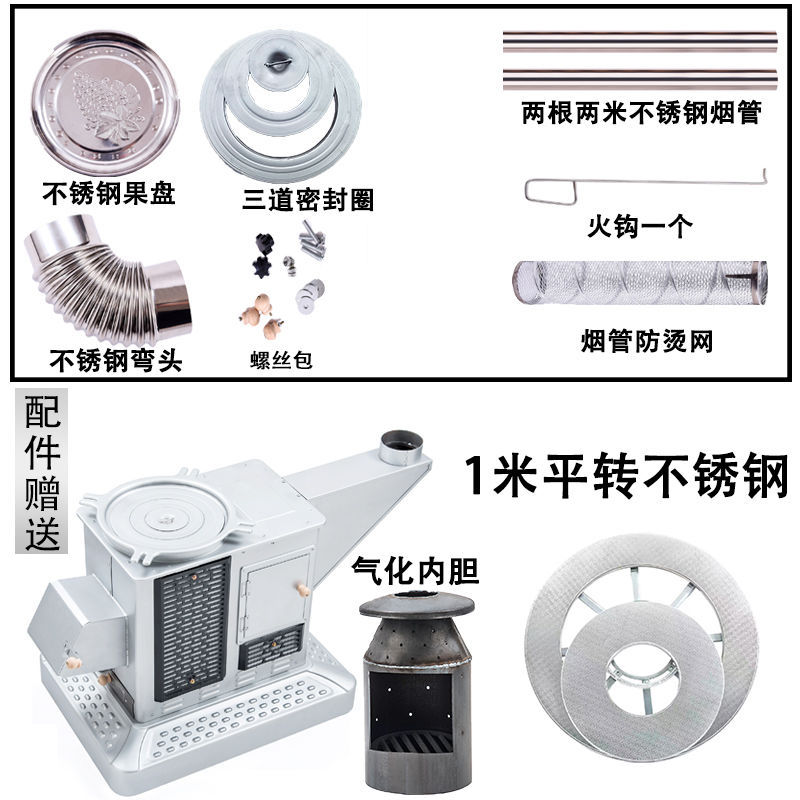 不锈钢果盘

三道密封圈

两根两米不锈钢烟管

火钩一个

不锈钢弯头

螺丝包

烟管防烫网

配件赠送

1米平转不锈钢

气化内胆