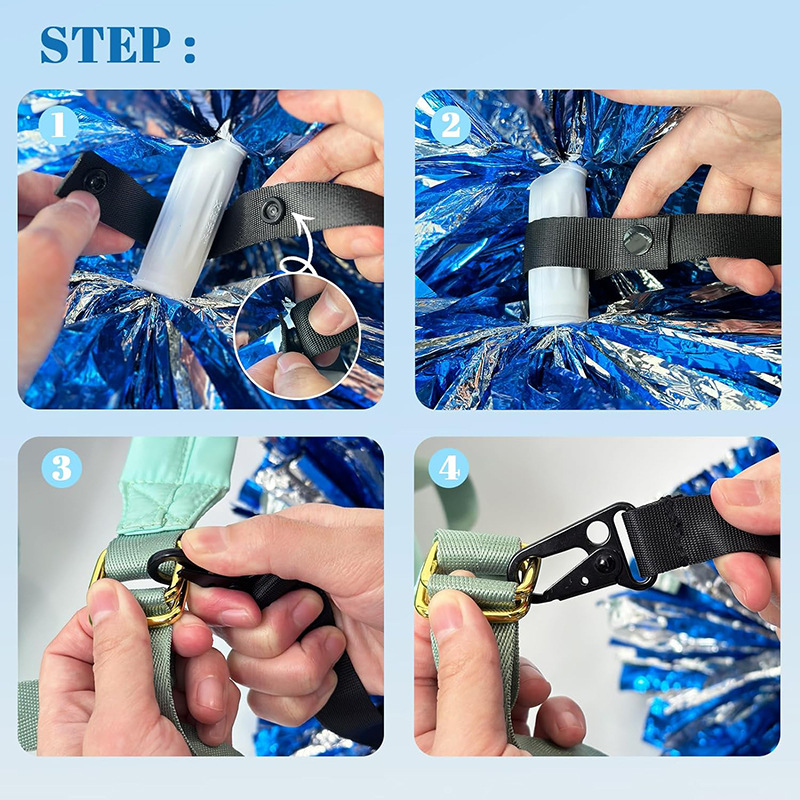 STEP :

1

2

3

4