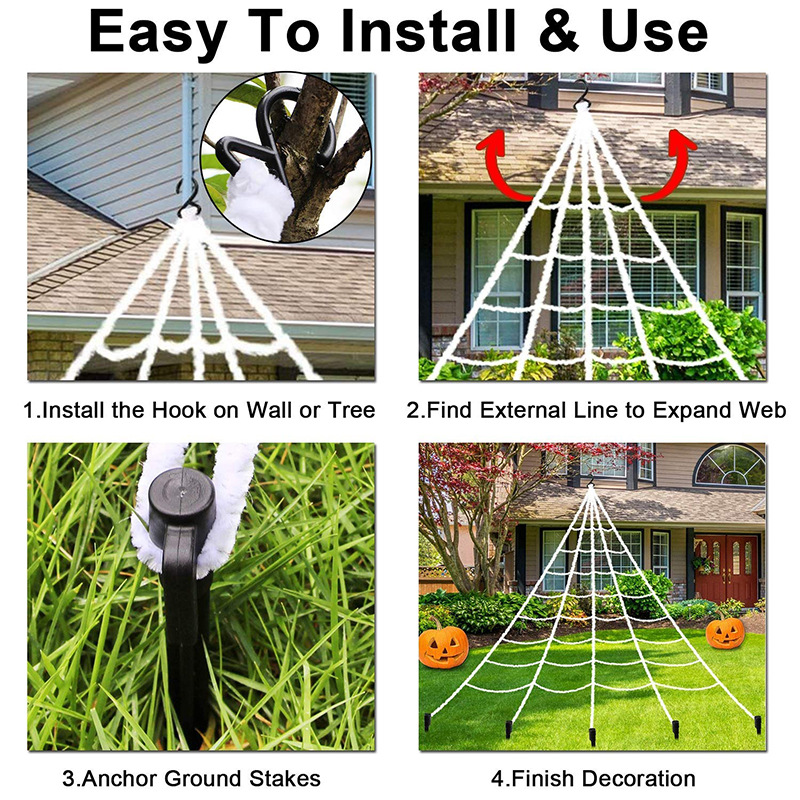 Easy To Install & Use

1.Install the Hook on Wall or Tree

2.Find External Line to Expand Web

3.Anchor Ground Stakes

4.Finish Decoration