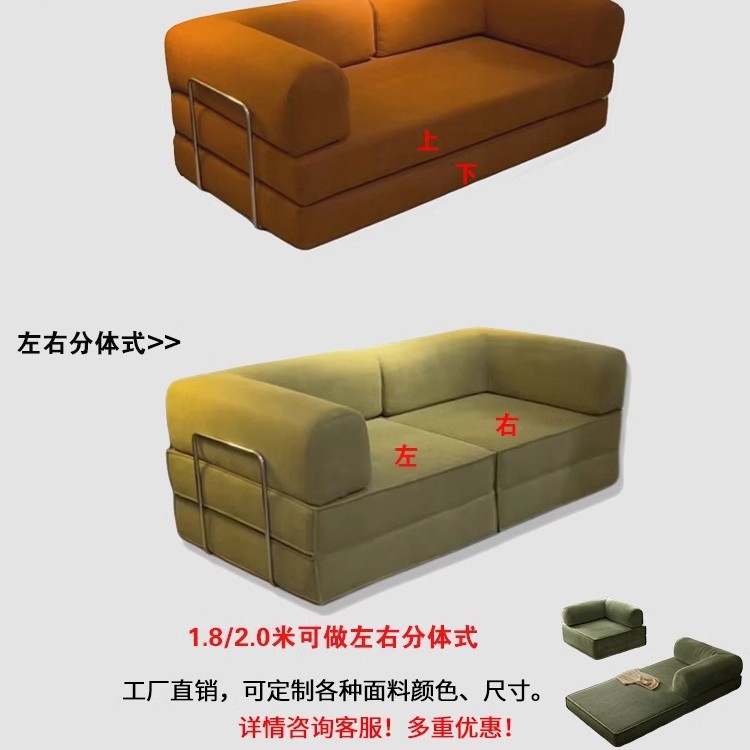 上
下

左右分体式>>

右
左

1.8/2.0米可做左右分体式

工厂直销，可定制各种面料颜色、尺寸。
详情咨询客服！多重优惠！