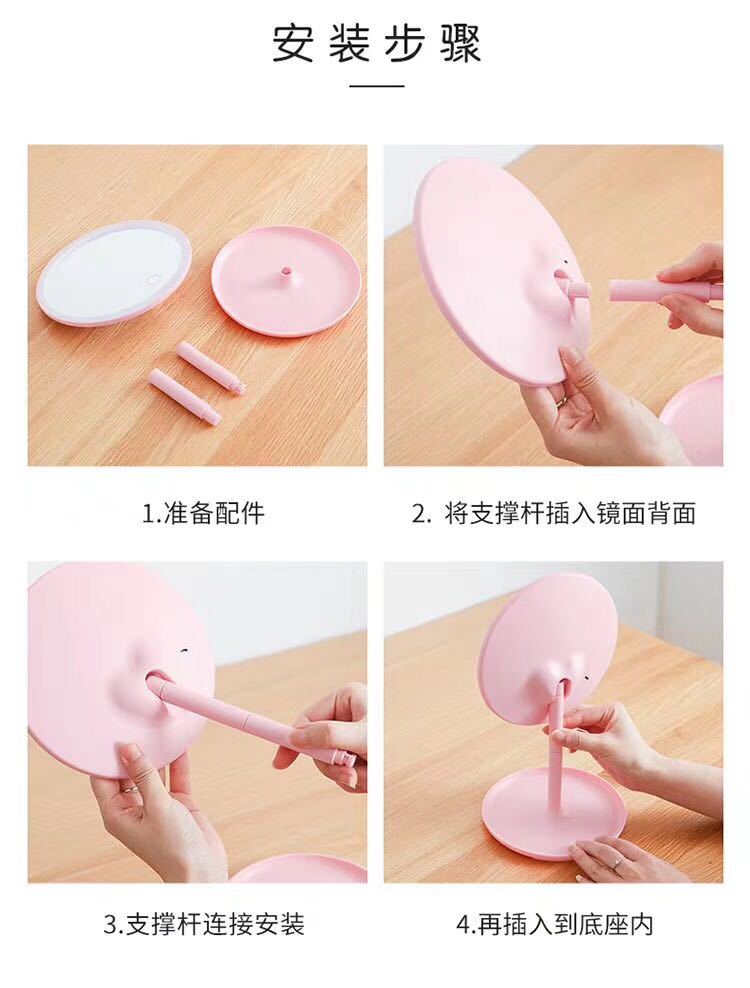 安装步骤

1.准备配件

2. 将支撑杆插入镜面背面

3.支撑杆连接安装

4.再插入到底座内