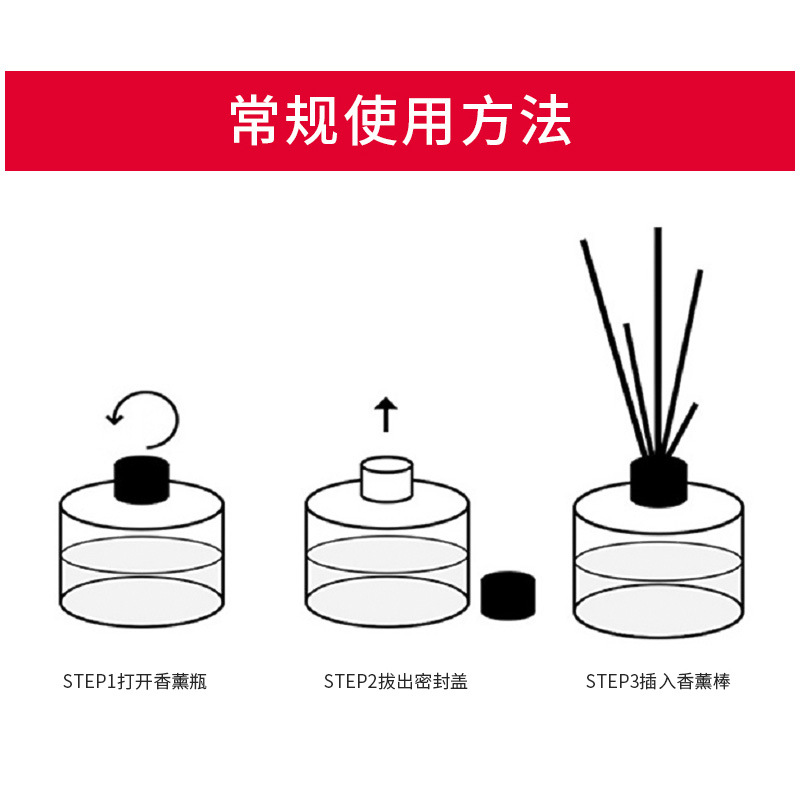 常规使用方法

STEP1打开香薰瓶

STEP2拔出密封盖

STEP3插入香薰棒