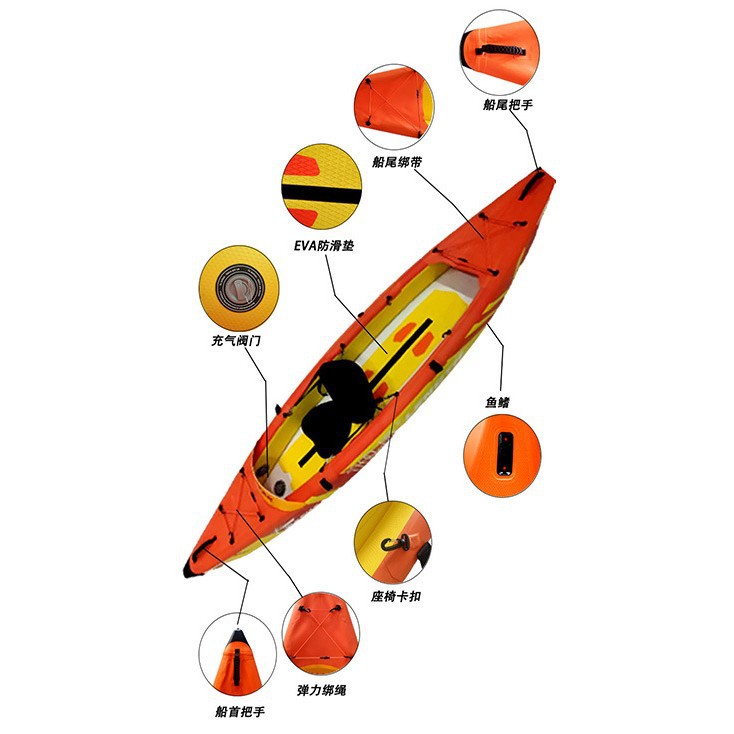 船尾把手

船尾绑带

EVA防滑垫

充气阀门

鱼鳍

座椅卡扣

弹力绑绳

船首把手