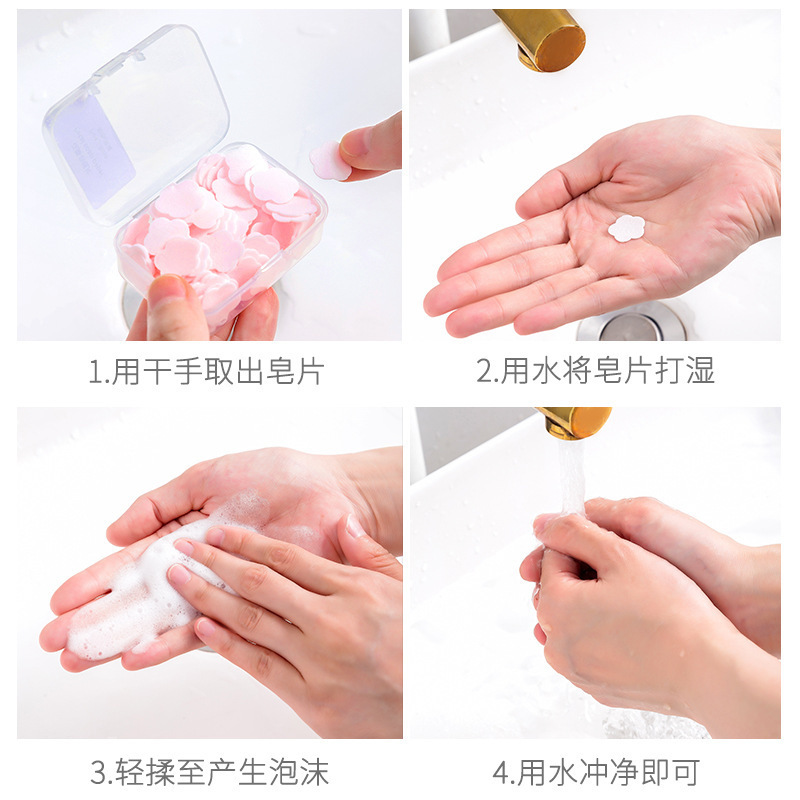 1.用干手取出皂片

2.用水将皂片打湿

3.轻揉至产生泡沫

4.用水冲净即可