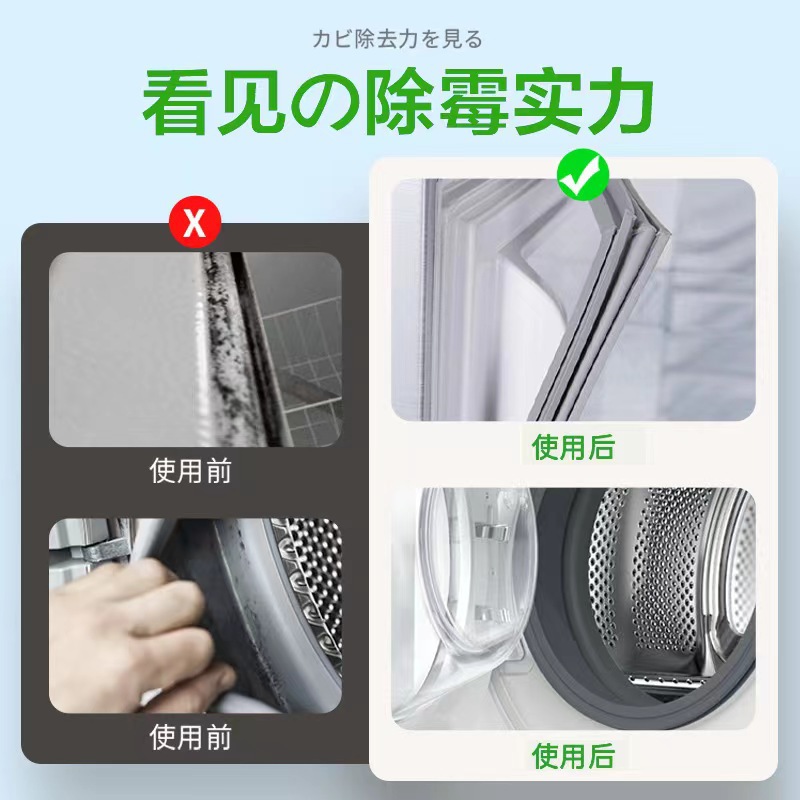 カビ除去力を見る

看见の除霉实力

X

使用前

使用前

使用后

使用后