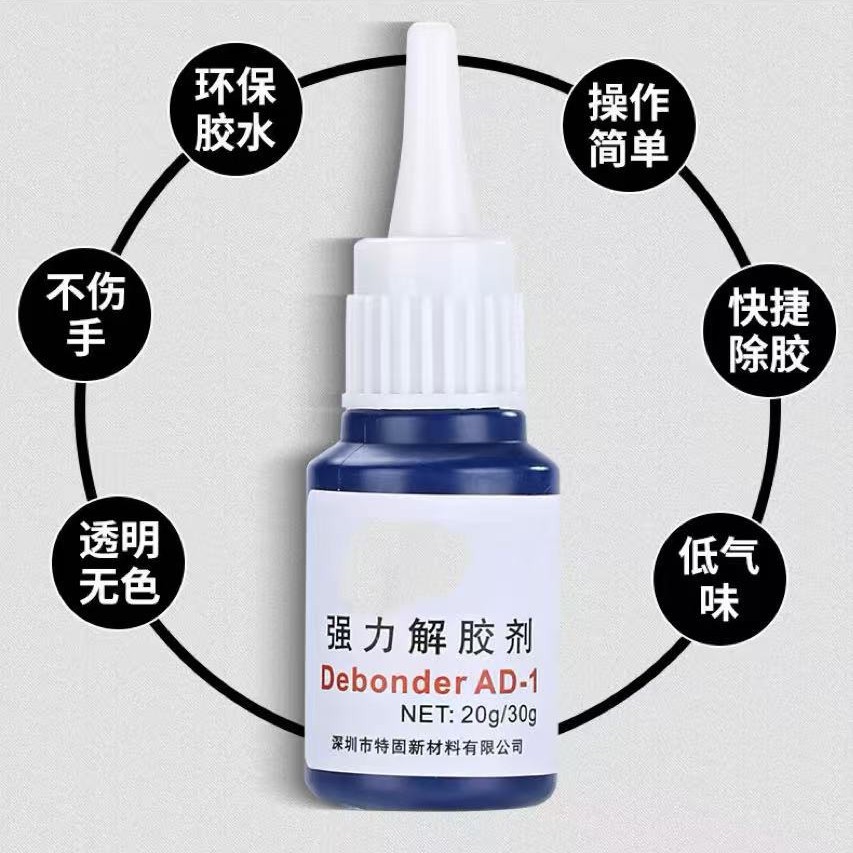 环保胶水

操作简单

不伤手

快捷除胶

透明无色

低气味

强力解胶剂
Debonder AD-1
NET: 20g/30g
深圳市特固新材料有限公司