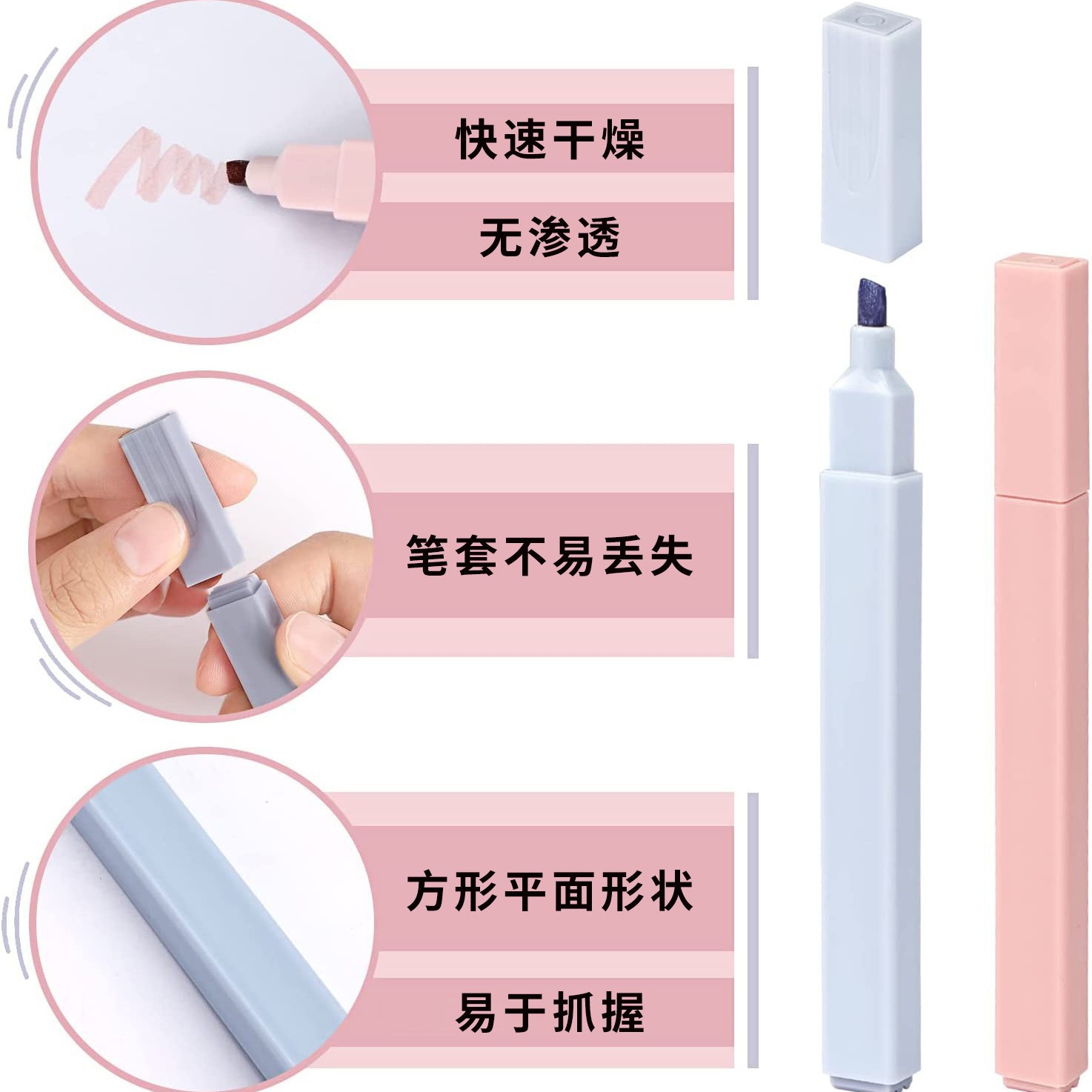 快速干燥

无渗透

笔套不易丢失

方形平面形状

易于抓握