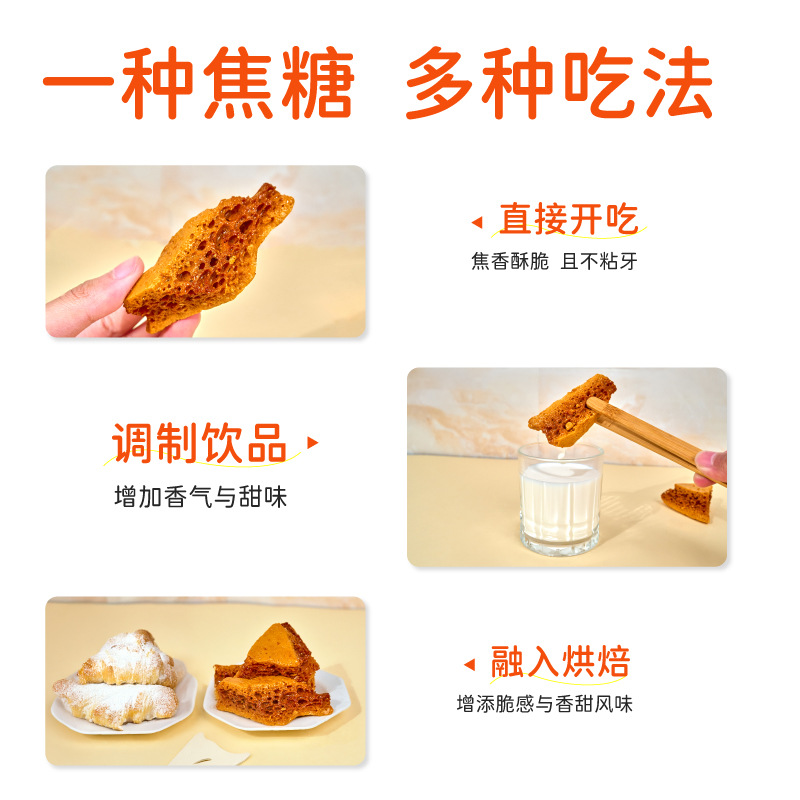 一种焦糖 多种吃法

直接开吃
焦香酥脆 且不粘牙

调制饮品
增加香气与甜味

融入烘焙
增添脆感与香甜风味