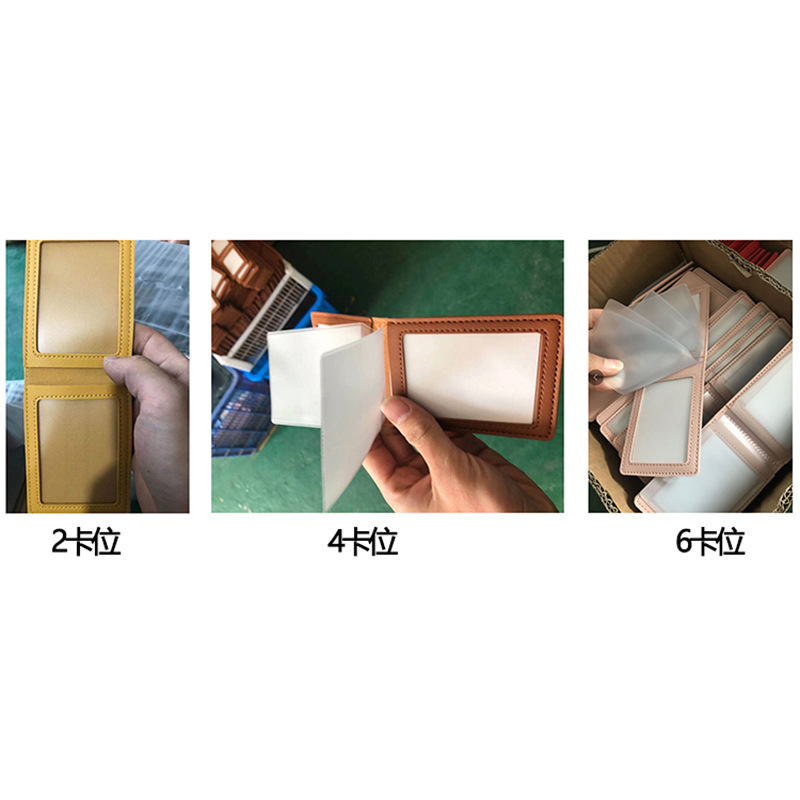 2卡位

4卡位

6卡位