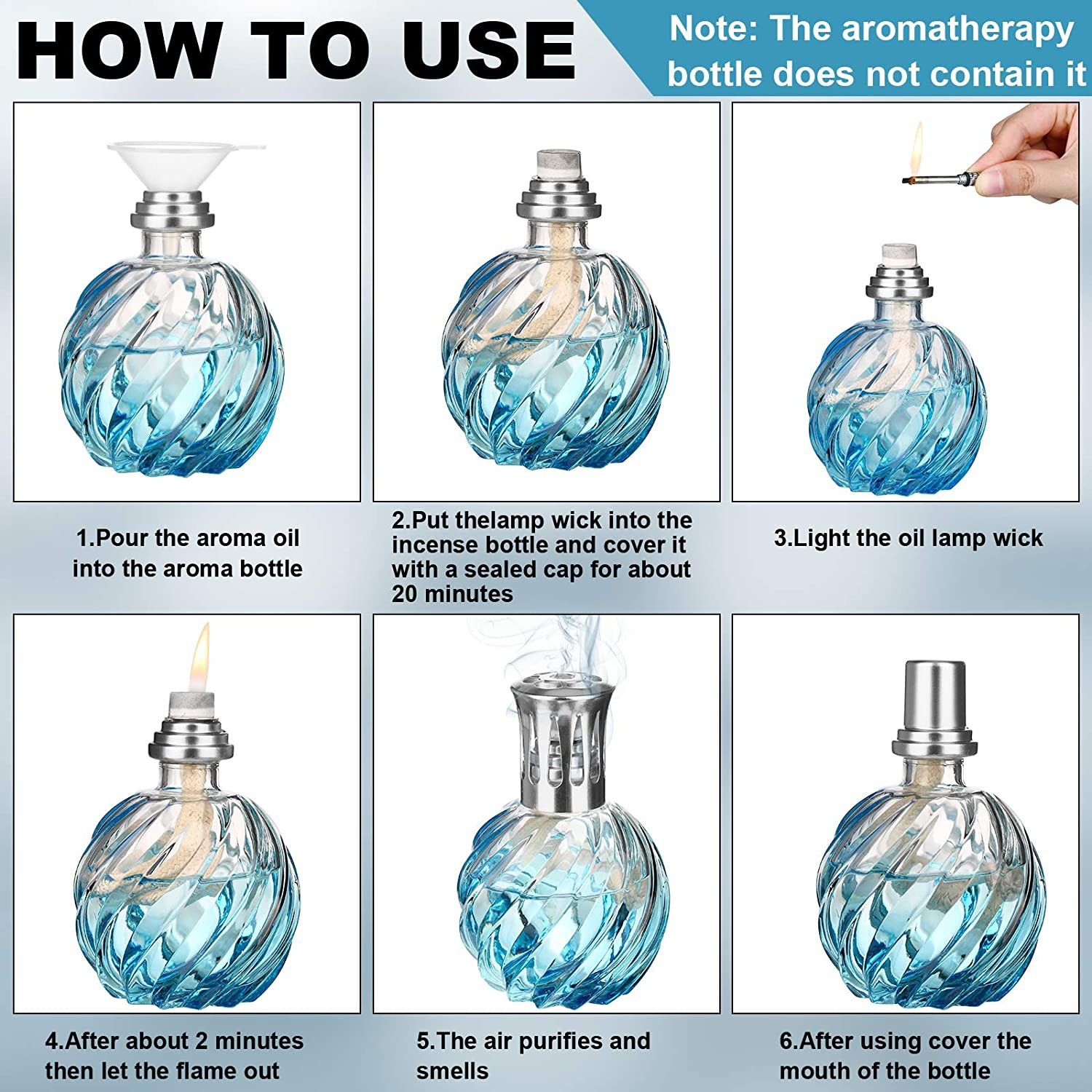 HOW TO USE

Note: The aromatherapy bottle does not contain it

1.Pour the aroma oil into the aroma bottle

2.Put thelamp wick into the incense bottle and cover it with a sealed cap for about 20 minutes

3.Light the oil lamp wick

4.After about 2 minutes then let the flame out

5.The air purifies and smells

6.After using cover the mouth of the bottle