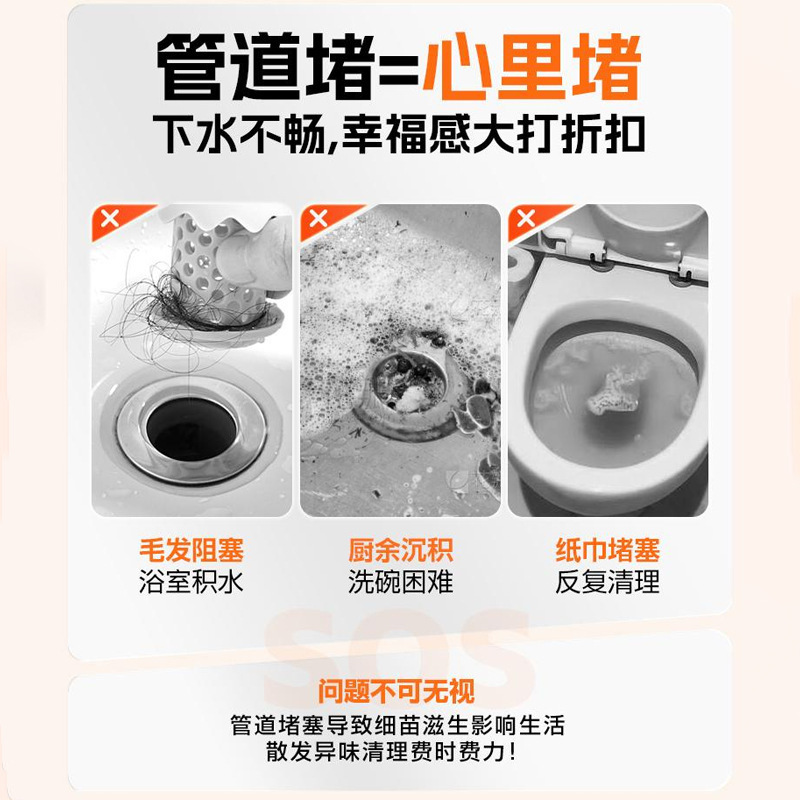 管道堵=心里堵
下水不畅,幸福感大打折扣

毛发阻塞
浴室积水

厨余沉积
洗碗困难

纸巾堵塞
反复清理

SOS

问题不可无视
管道堵塞导致细苗滋生影响生活
散发异味清理费时费力!