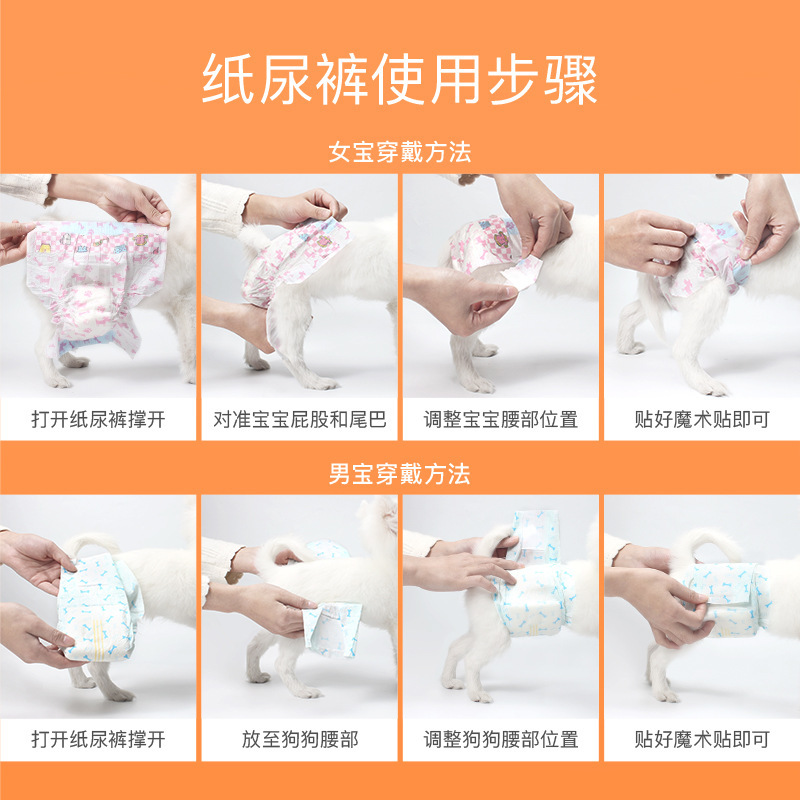 纸尿裤使用步骤

女宝穿戴方法

打开纸尿裤撑开

对准宝宝屁股和尾巴

调整宝宝腰部位置

贴好魔术贴即可

男宝穿戴方法

打开纸尿裤撑开

放至狗狗腰部

调整狗狗腰部位置

贴好魔术贴即可