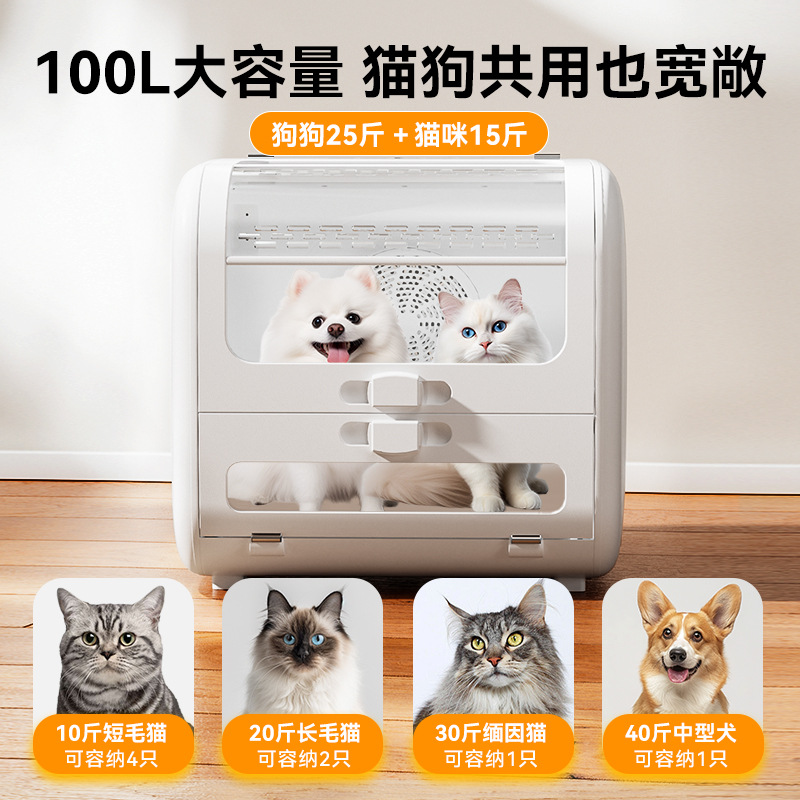 100L大容量 猫狗共用也宽敞

狗狗25斤 + 猫咪15斤

10斤短毛猫
可容纳4只

20斤长毛猫
可容纳2只

30斤缅因猫
可容纳1只

40斤中型犬
可容纳1只