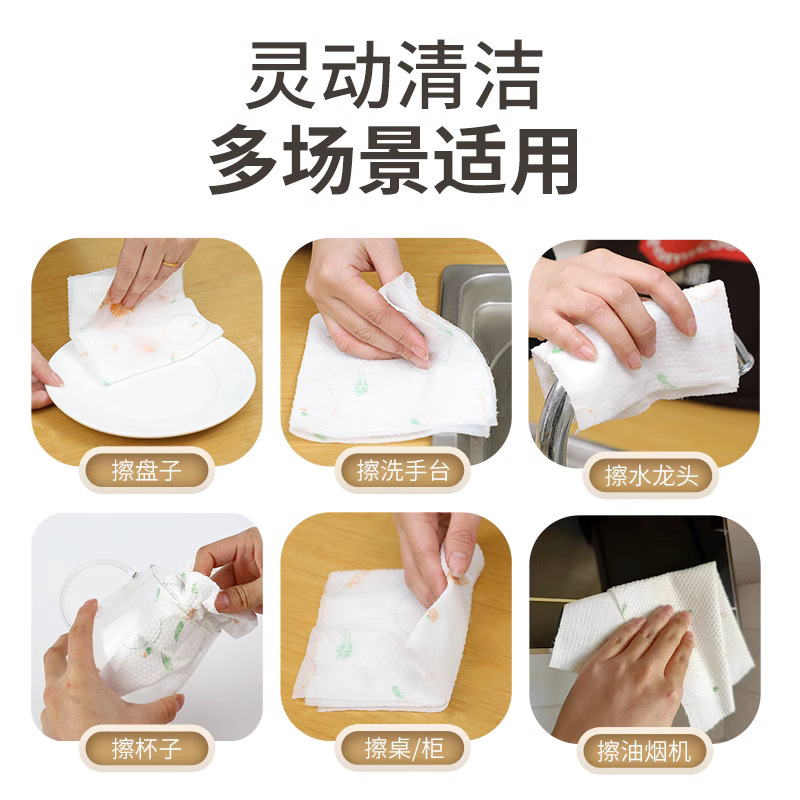 灵动清洁
多场景适用

擦盘子

擦洗手台

擦水龙头

擦杯子

擦桌/柜

擦油烟机