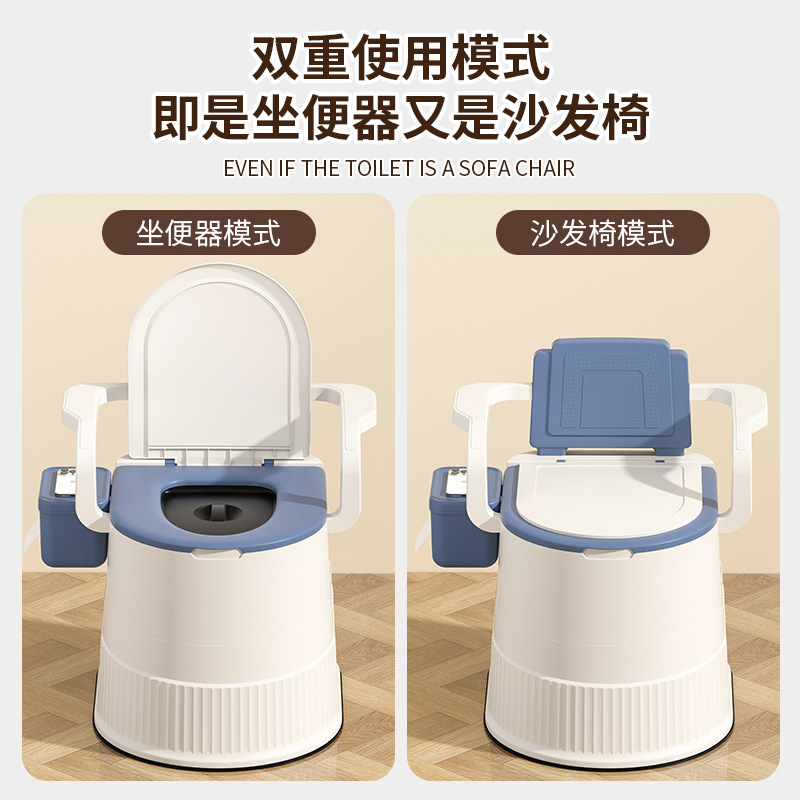 双重使用模式
即是坐便器又是沙发椅

EVEN IF THE TOILET IS A SOFA CHAIR

坐便器模式

沙发椅模式