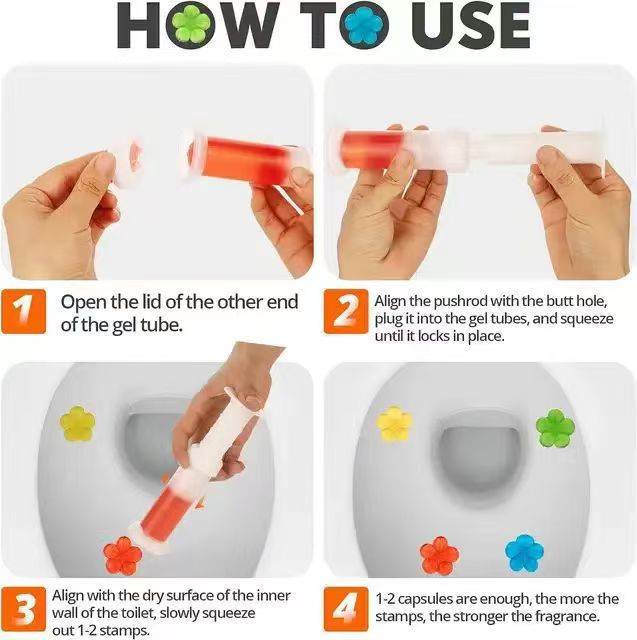 HOW TO USE

1 Open the lid of the other end of the gel tube.

2 Align the pushrod with the butt hole, plug it into the gel tubes, and squeeze until it locks in place.

3 Align with the dry surface of the inner wall of the toilet, slowly squeeze out 1-2 stamps.

4 1-2 capsules are enough, the more the stamps, the stronger the fragrance.