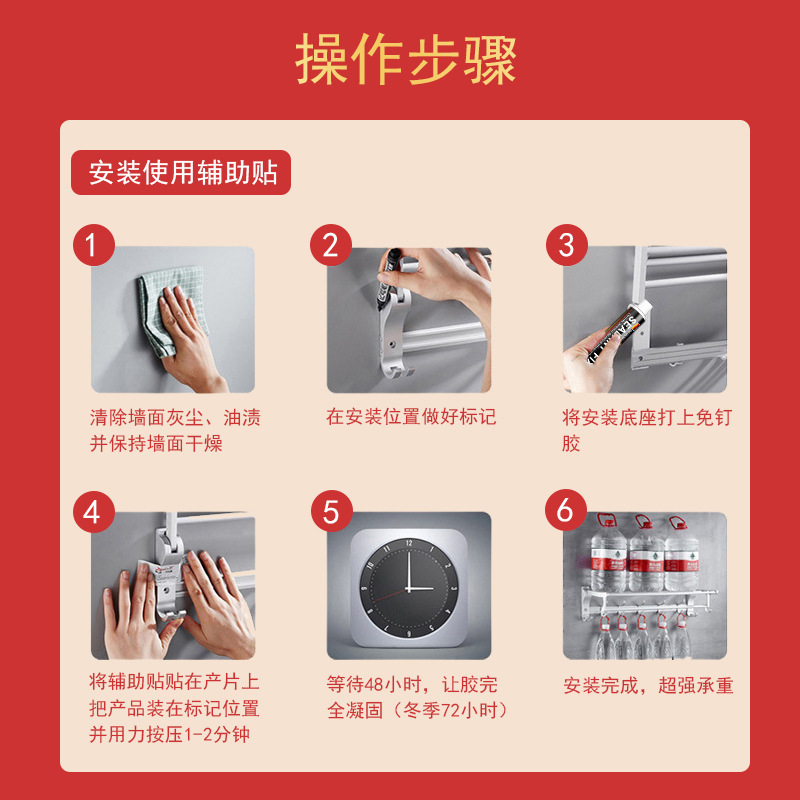 操作步骤

安装使用辅助贴

1
清除墙面灰尘、油渍并保持墙面干燥

2
在安装位置做好标记

3
将安装底座打上免钉胶

4
将辅助贴贴在产片上把产品装在标记位置并用力按压1-2分钟

5
等待48小时，让胶完全凝固（冬季72小时）

6
安装完成，超强承重