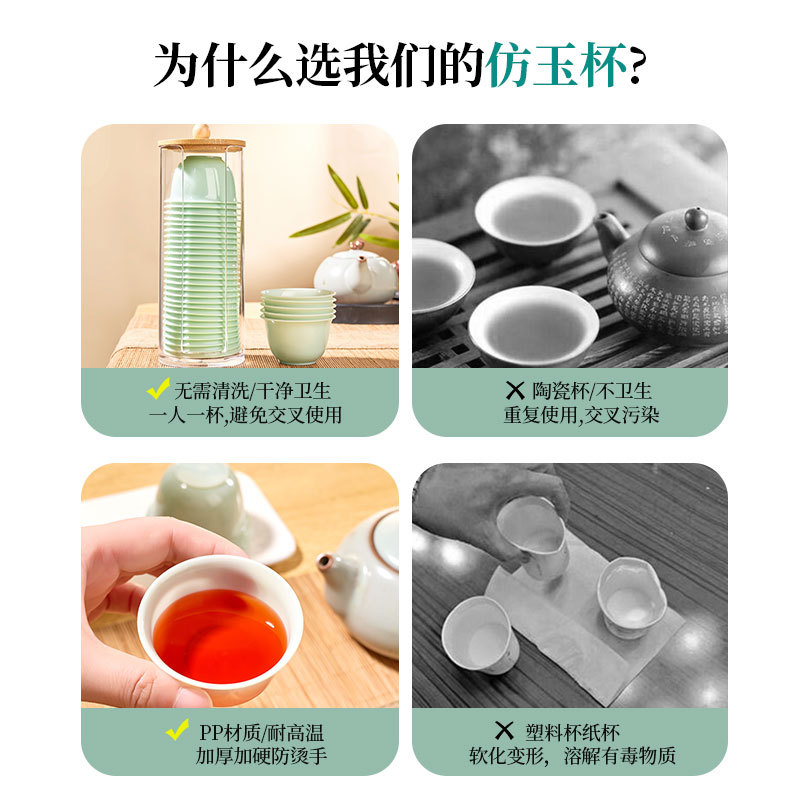 为什么选我们的仿玉杯?

✔ 无需清洗/干净卫生
一人一杯,避免交叉使用

✕ 陶瓷杯/不卫生
重复使用,交叉污染

✔ PP材质/耐高温
加厚加硬防烫手

✕ 塑料杯纸杯
软化变形,溶解有毒物质