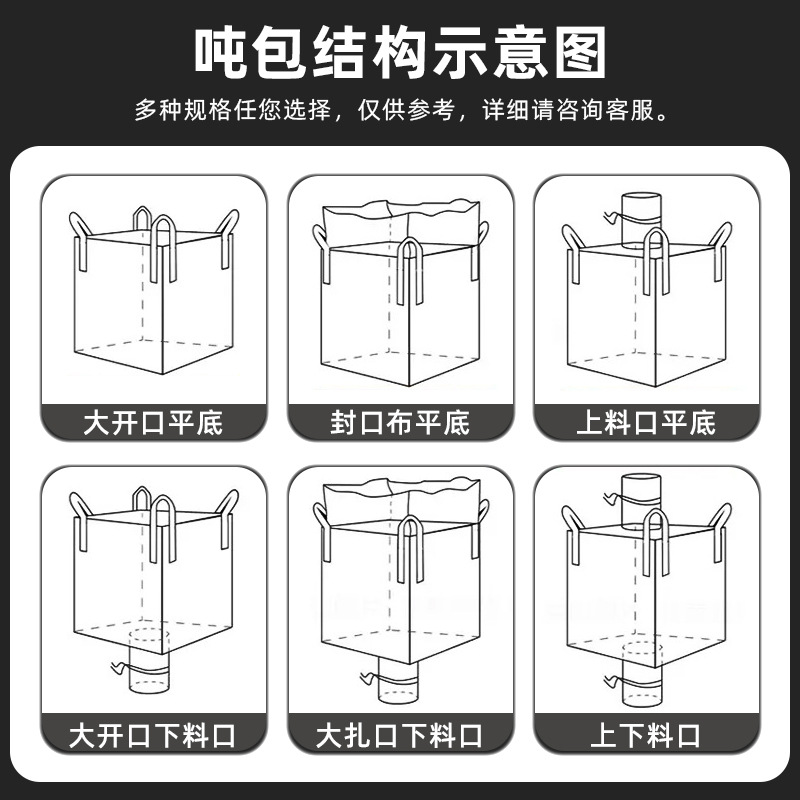 吨包结构示意图

多种规格任您选择，仅供参考，详细请咨询客服。

大开口平底

封口布平底

上料口平底

大开口下料口

大扎口下料口

上下料口