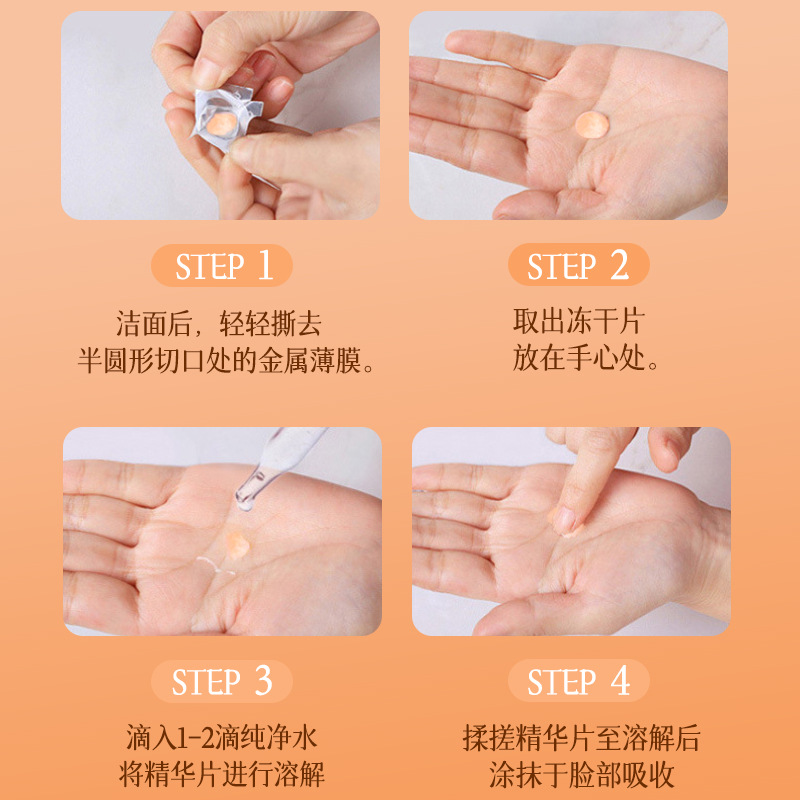 STEP 1

洁面后，轻轻撕去
半圆形切口处的金属薄膜。

STEP 2

取出冻干片
放在手心处。

STEP 3

滴入1-2滴纯净水
将精华片进行溶解

STEP 4

揉搓精华片至溶解后
涂抹于脸部吸收