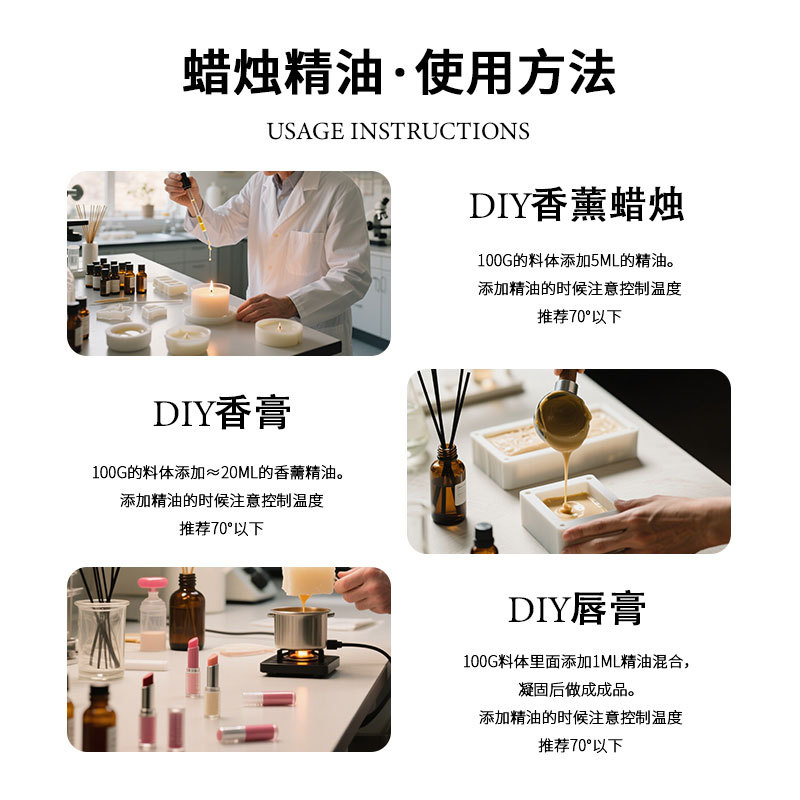 蜡烛精油·使用方法

USAGE INSTRUCTIONS

DIY香薰蜡烛

100G的料体添加5ML的精油。
添加精油的时候注意控制温度
推荐70°以下

DIY香膏

100G的料体添加≈20ML的香薰精油。
添加精油的时候注意控制温度
推荐70°以下

DIY唇膏

100G料体里面添加1ML精油混合，
凝固后做成成品。
添加精油的时候注意控制温度
推荐70°以下