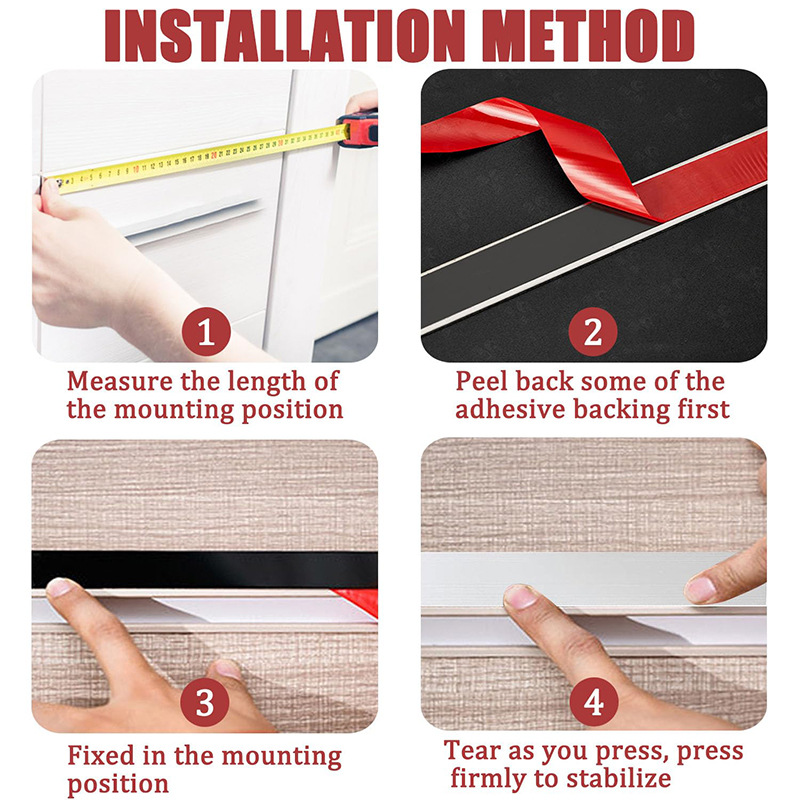 INSTALLATION METHOD

1

Measure the length of the mounting position

2

Peel back some of the adhesive backing first

3

Fixed in the mounting position

4

Tear as you press, press firmly to stabilize